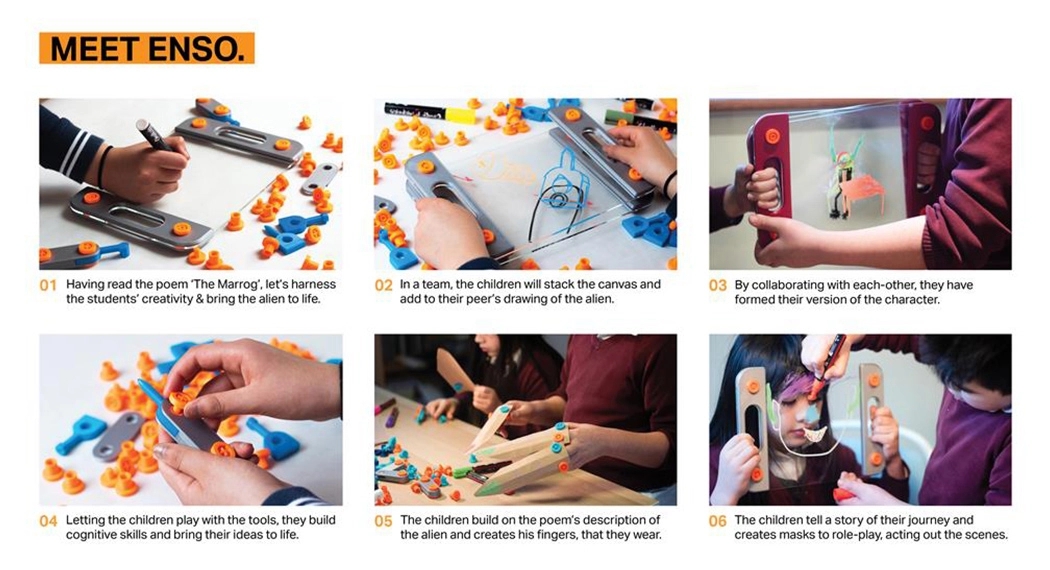 MEET ENSO.

01 Having read the poem 'The Marrog', let's harness the students' creativity & bring the alien to life.

02 In a team, the children will stack the canvas and add to their peer's drawing of the alien.

03 By collaborating with each-other, they have formed their version of the character.

04 Letting the children play with the tools, they build cognitive skills and bring their ideas to life.

05 The children build on the poem's description of the alien and creates his fingers, that they wear.

06 The children tell a story of their journey and creates masks to role-play, acting out the scenes.