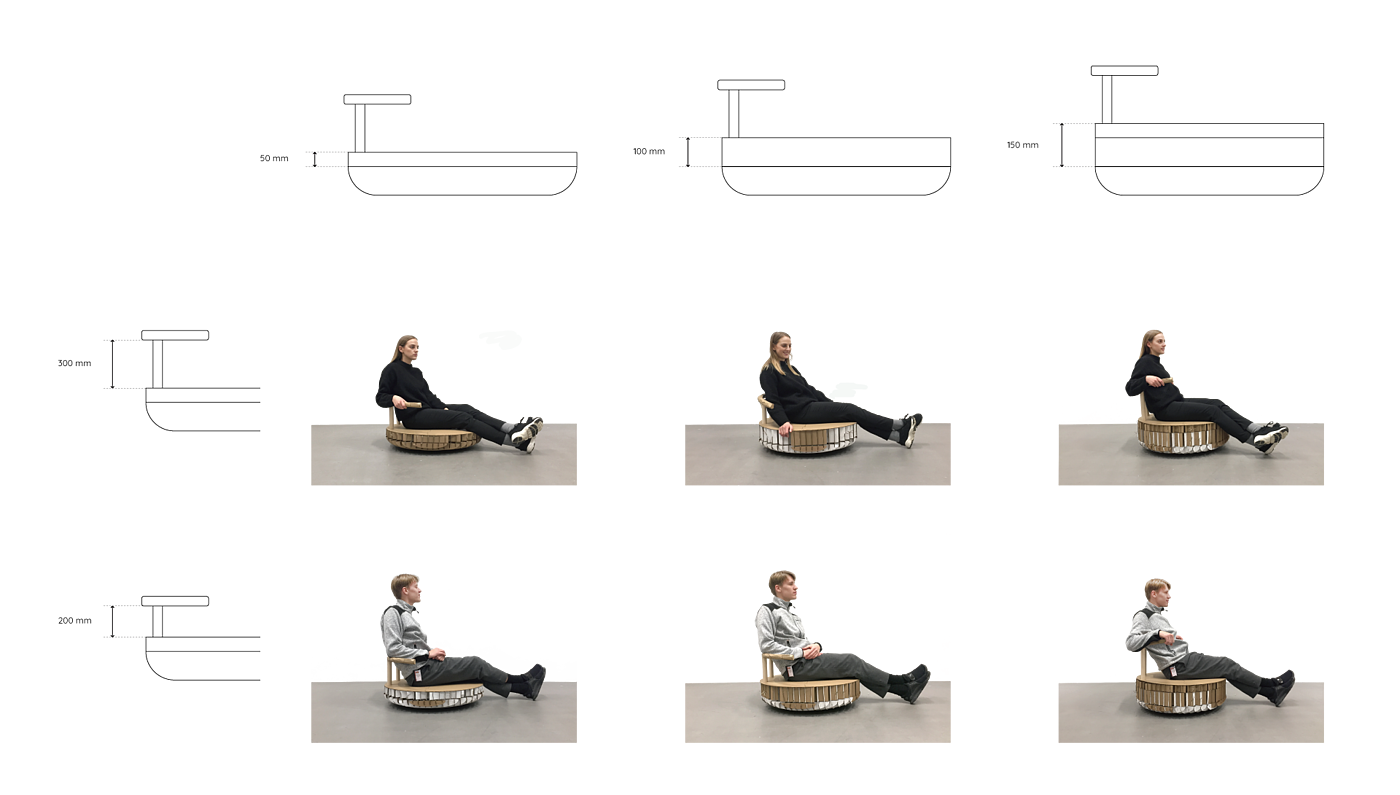 50 mm

100 mm

150 mm

300 mm

200 mm