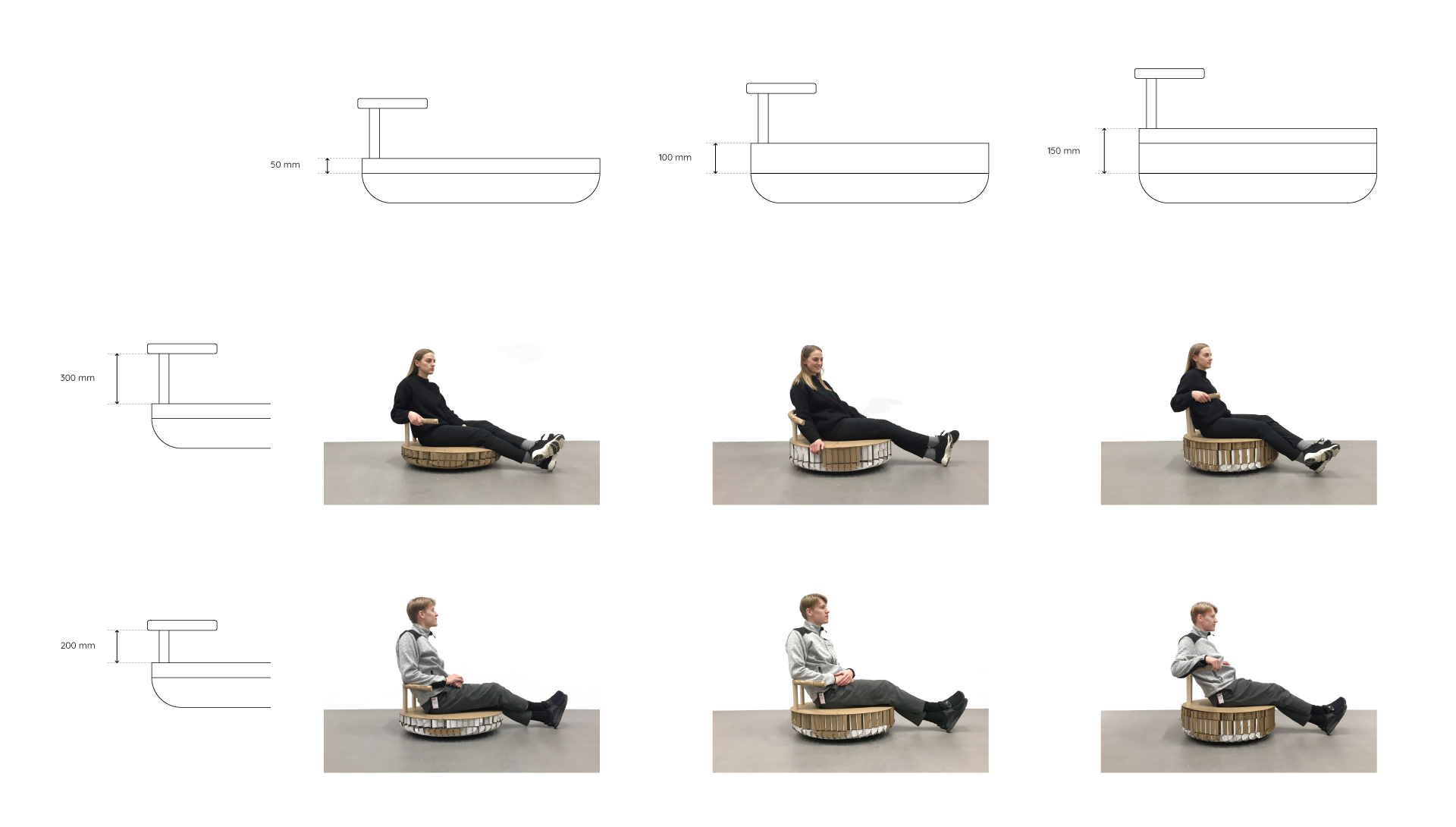 50 mm

100 mm

150 mm

300 mm

200 mm