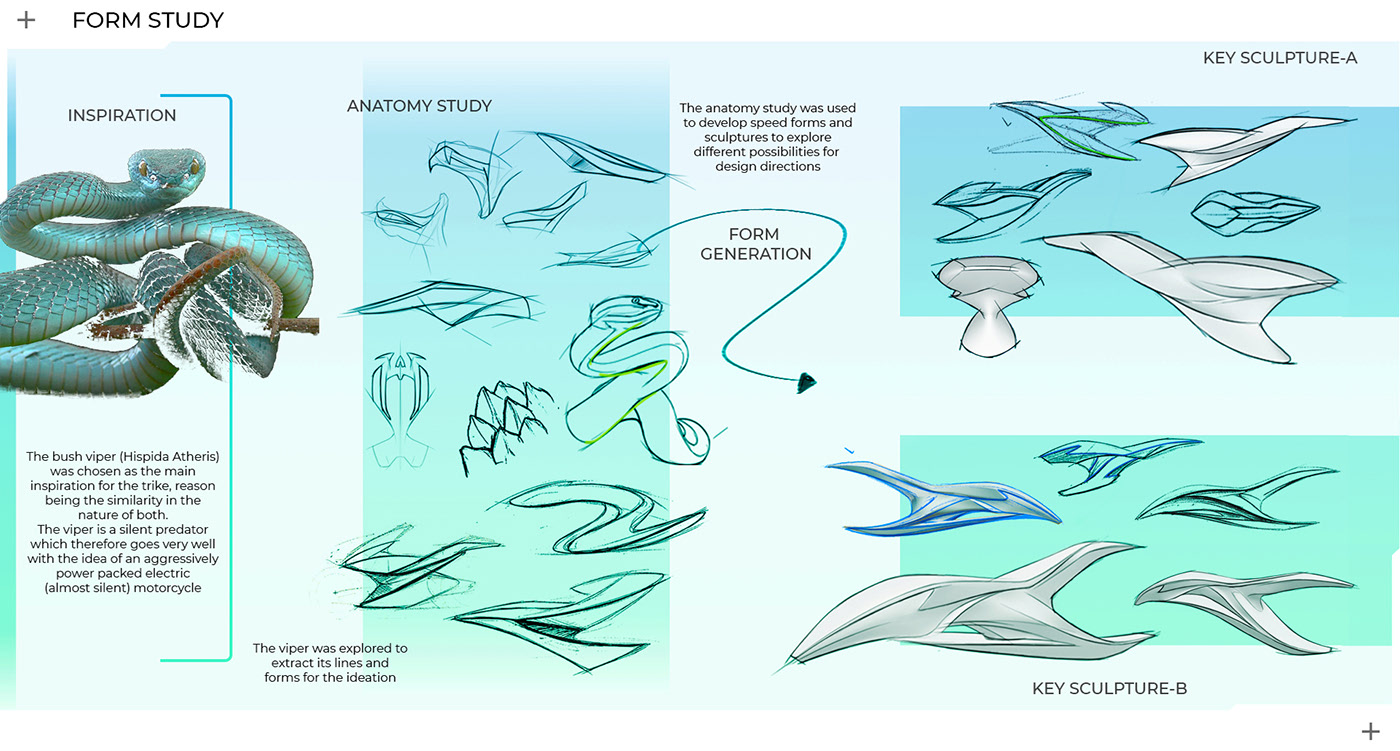 + FORM STUDY

INSPIRATION

The bush viper (Hispida Atheris) was chosen as the main inspiration for the trike, reason being the similarity in the nature of both.
The viper is a silent predator which therefore goes very well with the idea of an aggressively power packed electric (almost silent) motorcycle

ANATOMY STUDY

The viper was explored to extract its lines and forms for the ideation

The anatomy study was used to develop speed forms and sculptures to explore different possibilities for design directions

FORM GENERATION

KEY SCULPTURE-A

KEY SCULPTURE-B

+