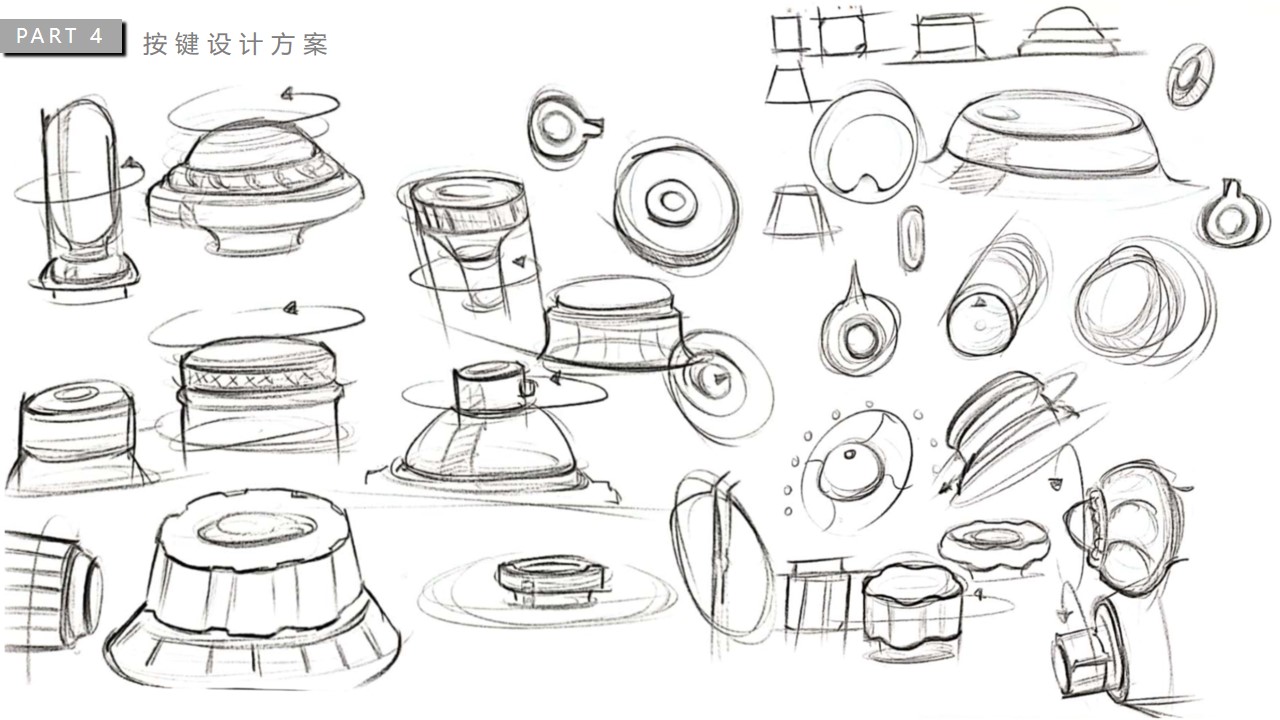 PART 4 按键设计方案