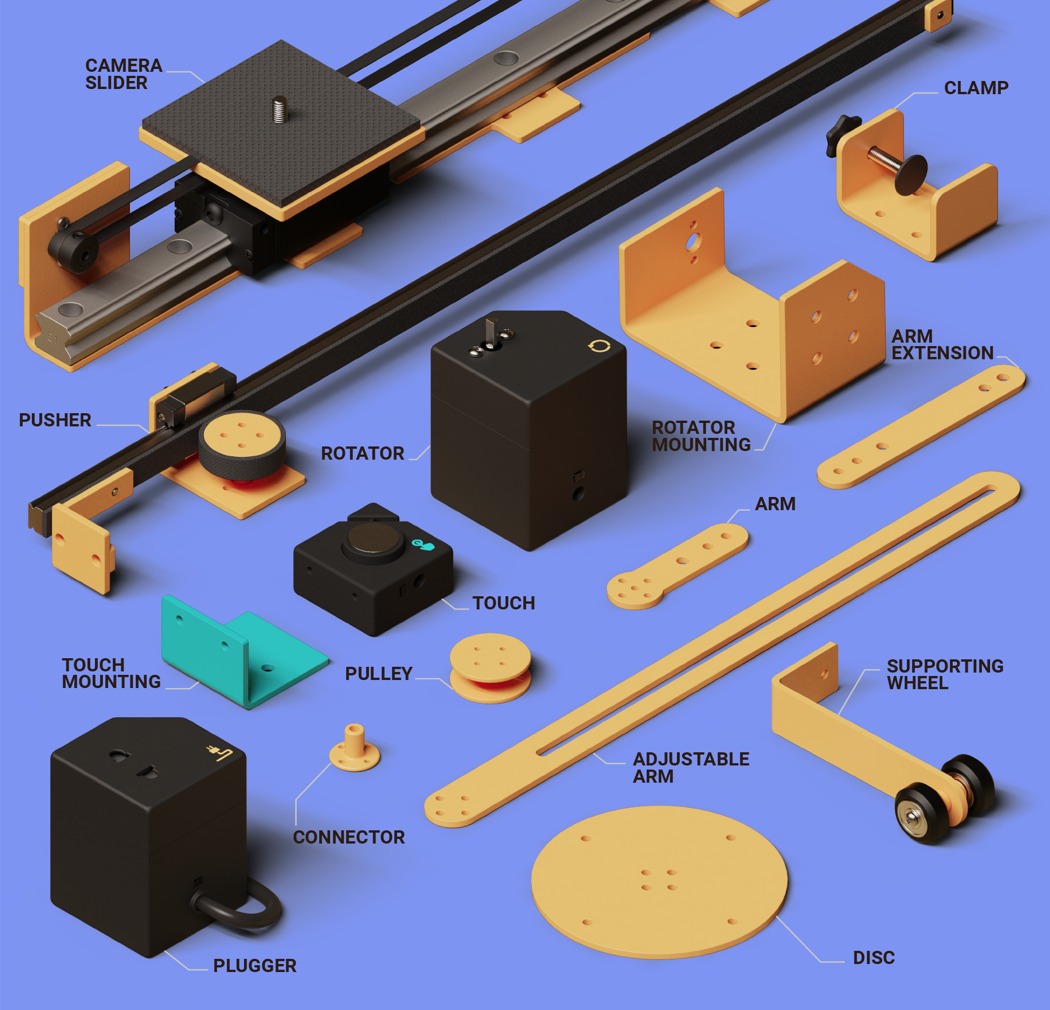 CAMERA SLIDER

CLAMP

ARM EXTENSION

PUSHER

ROTATOR

ROTATOR MOUNTING

ARM

TOUCH

TOUCH MOUNTING

PULLEY

SUPPORTING WHEEL

ADJUSTABLE ARM

CONNECTOR

PLUGGER

DISC