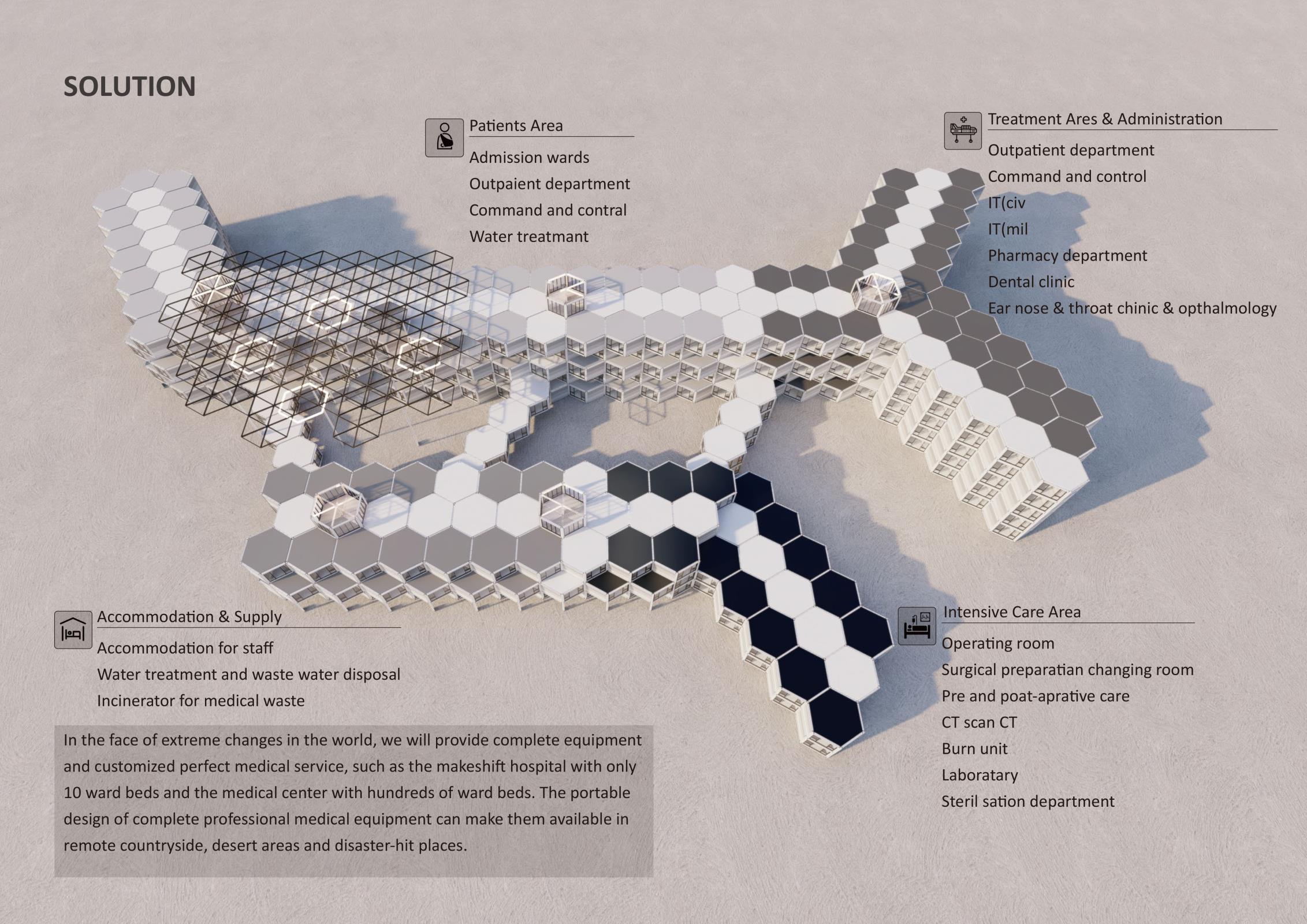 SOLUTION

Patients Area
Admission wards
Outpaient department
Command and contral
Water treatmant

Treatment Ares & Administration
Outpatient department
Command and control
IT(civ
IT(mil
Pharmacy department
Dental clinic
Ear nose & throat chinic & opthalmology

Accommodation & Supply
Accommodation for staff
Water treatment and waste water disposal
Incinerator for medical waste

In the face of extreme changes in the world, we will provide complete equipment and customized perfect medical service, such as the makeshift hospital with only 10 ward beds and the medical center with hundreds of ward beds. The portable design of complete professional medical equipment can make them available in remote countryside, desert areas and disaster-hit places.

Intensive Care Area
Operating room
Surgical preparatian changing room
Pre and poat-aprative care
CT scan CT
Burn unit
Laboratary
Steril sation department