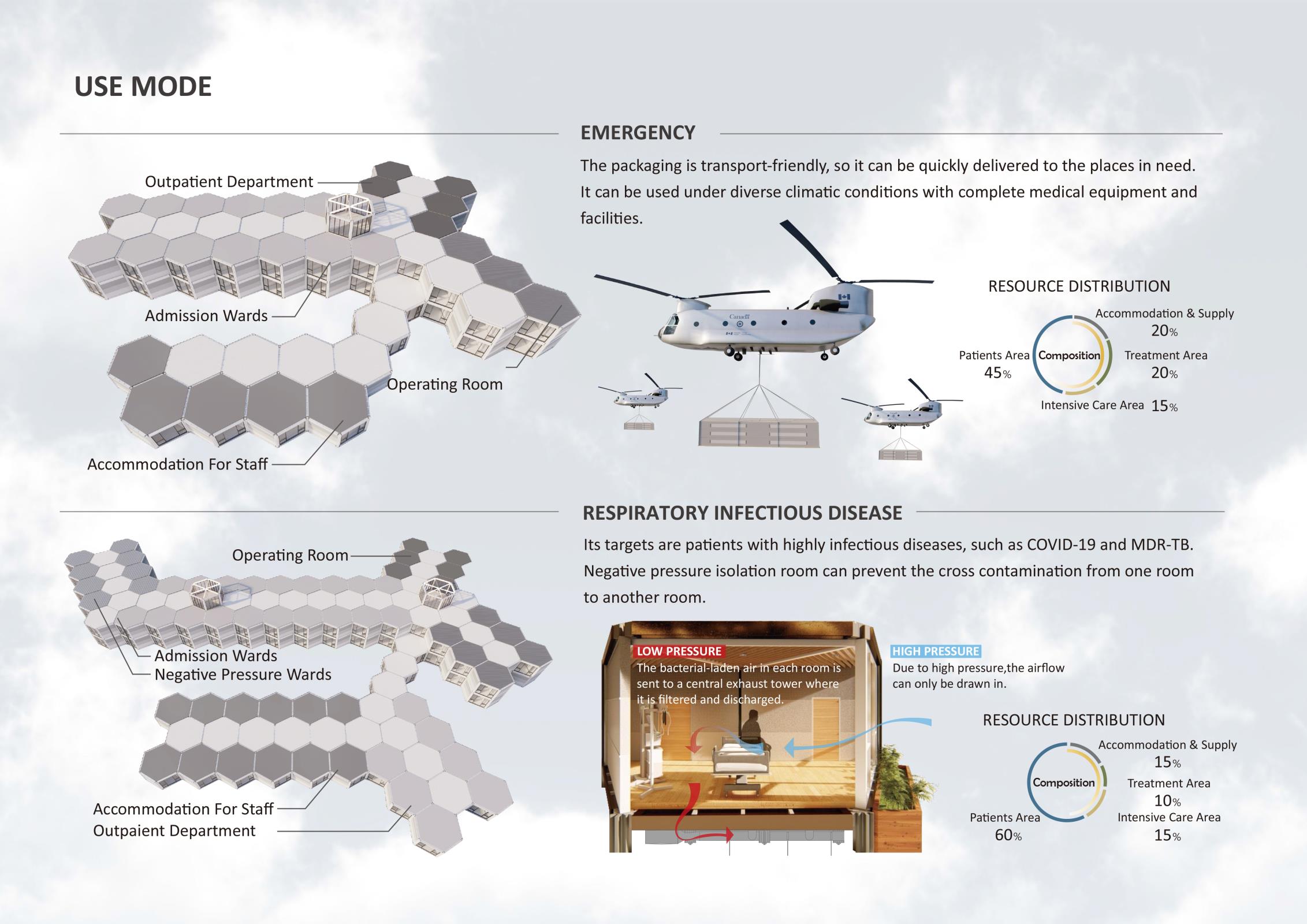 USE MODE

Outpatient Department

Admission Wards

Operating Room

Accommodation For Staff

EMERGENCY

The packaging is transport-friendly, so it can be quickly delivered to the places in need. It can be used under diverse climatic conditions with complete medical equipment and facilities.

Canada

RESOURCE DISTRIBUTION

Accommodation & Supply 20%

Patients Area 45%

Composition

Treatment Area 20%

Intensive Care Area 15%

Operating Room

Admission Wards

Negative Pressure Wards

Accommodation For Staff

Outpaient Department

RESPIRATORY INFECTIOUS DISEASE

Its targets are patients with highly infectious diseases, such as COVID-19 and MDR-TB. Negative pressure isolation room can prevent the cross contamination from one room to another room.

LOW PRESSURE
The bacterial-laden air in each room is sent to a central exhaust tower where it is filtered and discharged.

HIGH PRESSURE
Due to high pressure,the airflow can only be drawn in.

RESOURCE DISTRIBUTION

Accommodation & Supply 15%

Composition

Treatment Area 10%

Patients Area 60%

Intensive Care Area 15%