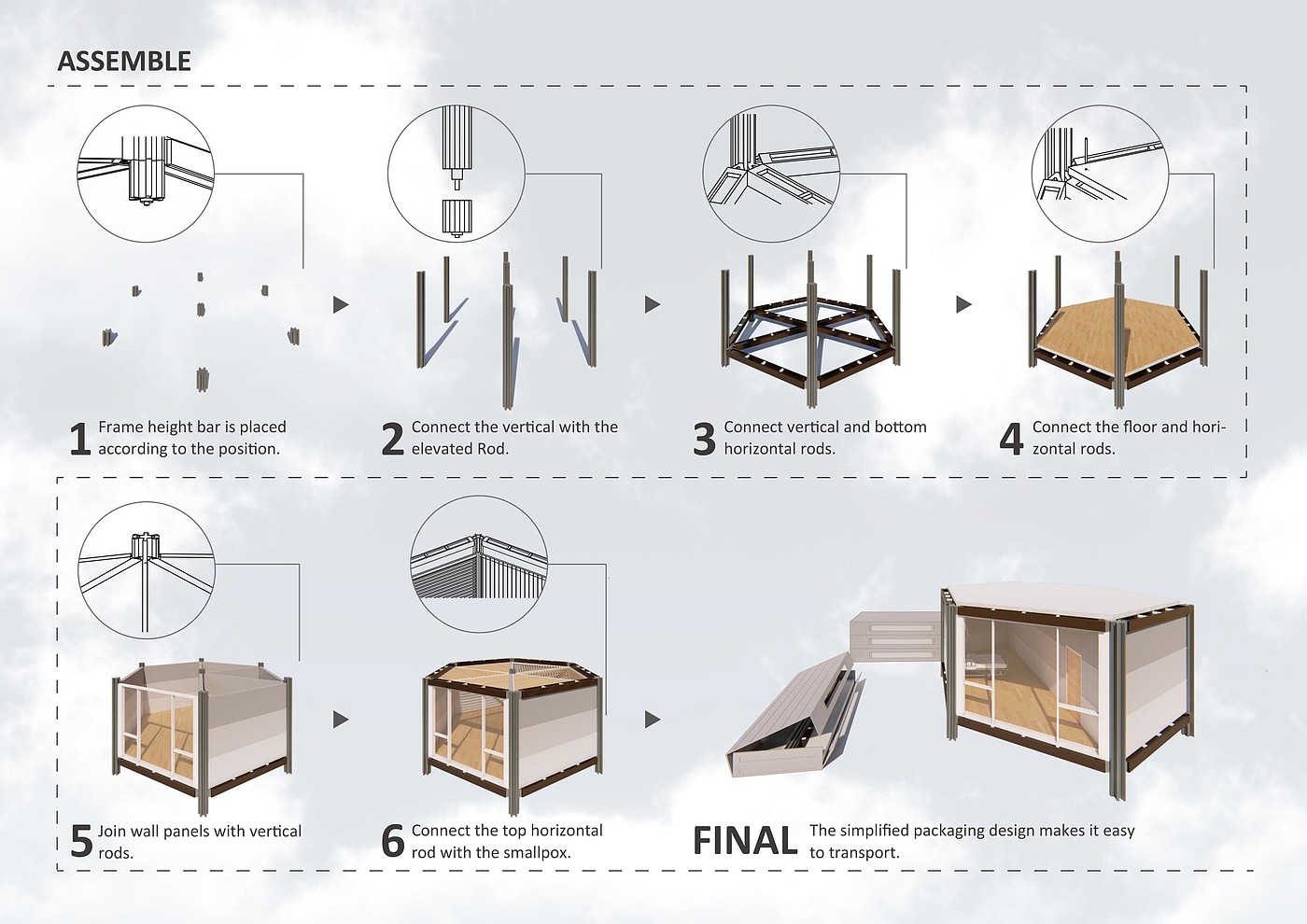 ASSEMBLE

1 Frame height bar is placed according to the position.

2 Connect the vertical with the elevated Rod.

3 Connect vertical and bottom horizontal rods.

4 Connect the floor and horizontal rods.

5 Join wall panels with vertical rods.

6 Connect the top horizontal rod with the smallpox.

FINAL The simplified packaging design makes it easy to transport.