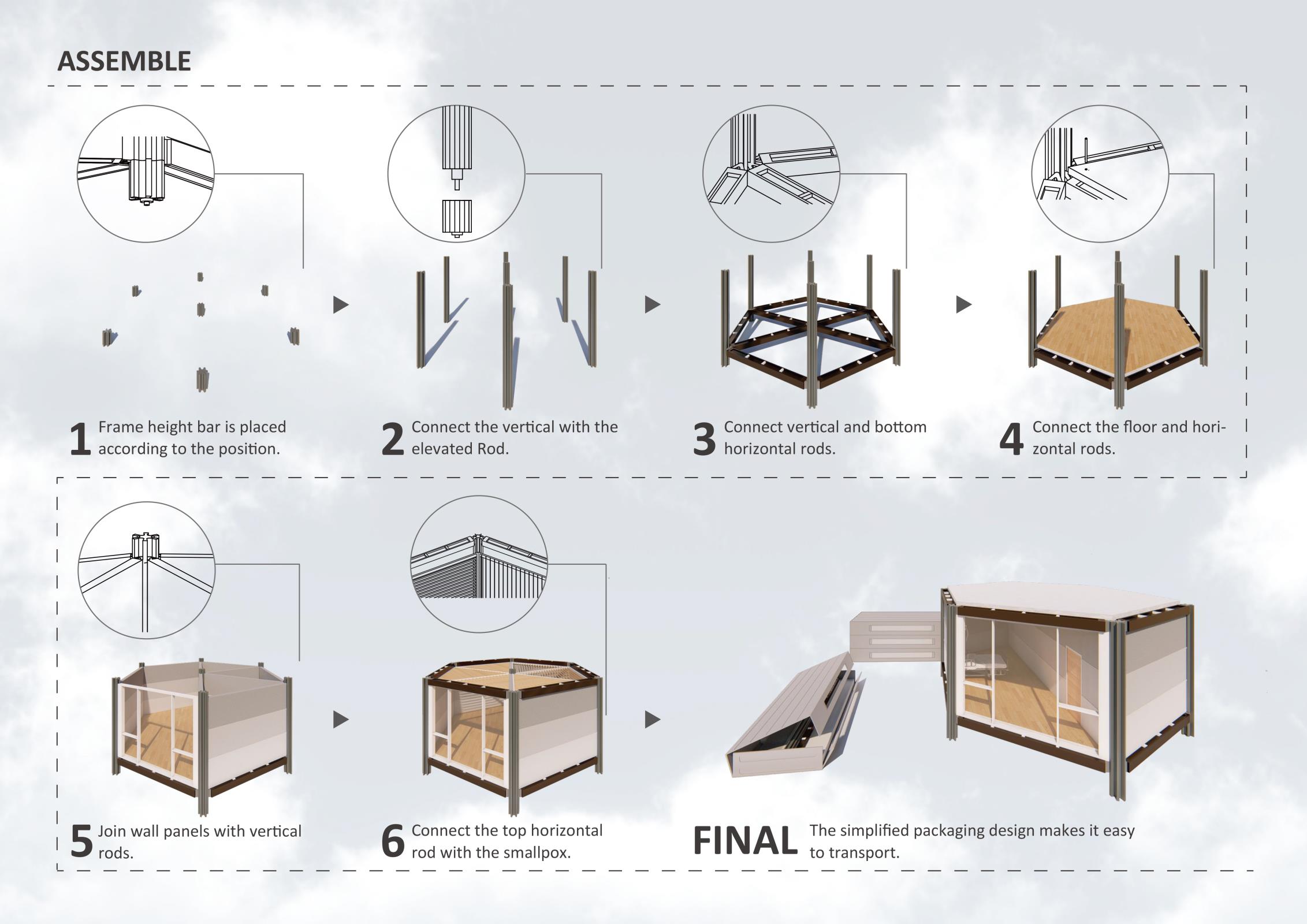 ASSEMBLE

1 Frame height bar is placed according to the position.

2 Connect the vertical with the elevated Rod.

3 Connect vertical and bottom horizontal rods.

4 Connect the floor and horizontal rods.

5 Join wall panels with vertical rods.

6 Connect the top horizontal rod with the smallpox.

FINAL The simplified packaging design makes it easy to transport.