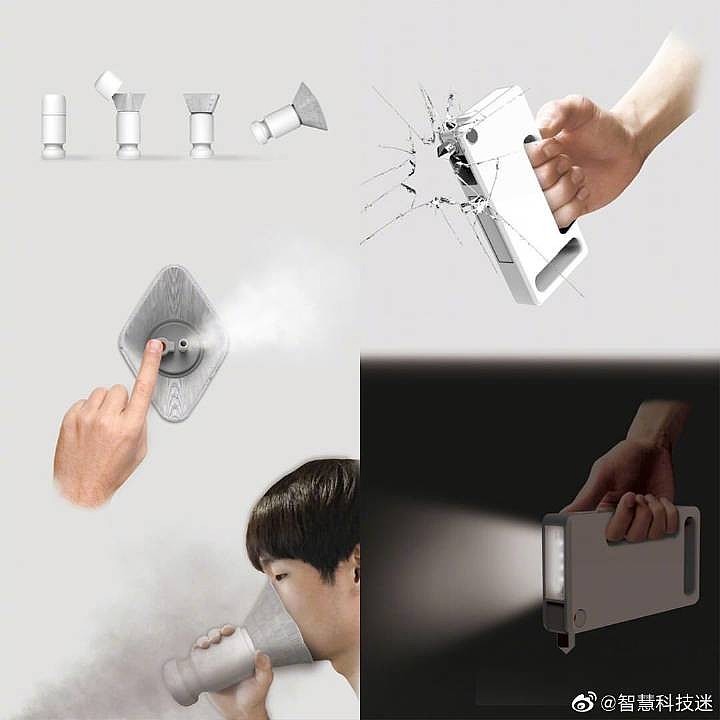 @智慧科技迷