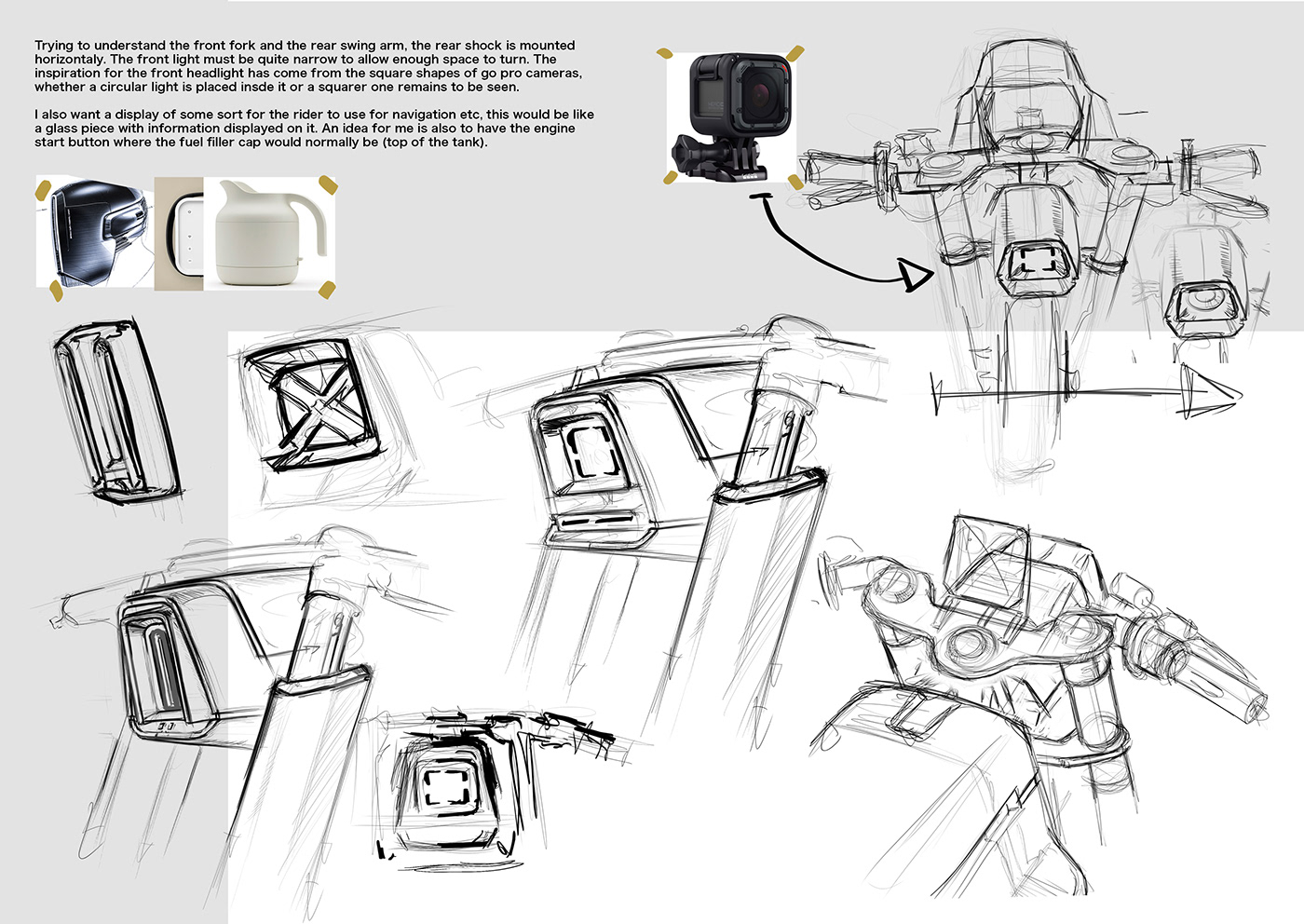 Trying to understand the front fork and the rear swing arm, the rear shock is mounted horizontaly. The front light must be quite narrow to allow enough space to turn. The inspiration for the front headlight has come from the square shapes of go pro cameras, whether a circular light is placed insde it or a squarer one remains to be seen.

I also want a display of some sort for the rider to use for navigation etc, this would be like a glass piece with information displayed on it. An idea for me is also to have the engine start button where the fuel filler cap would normally be (top of the tank).