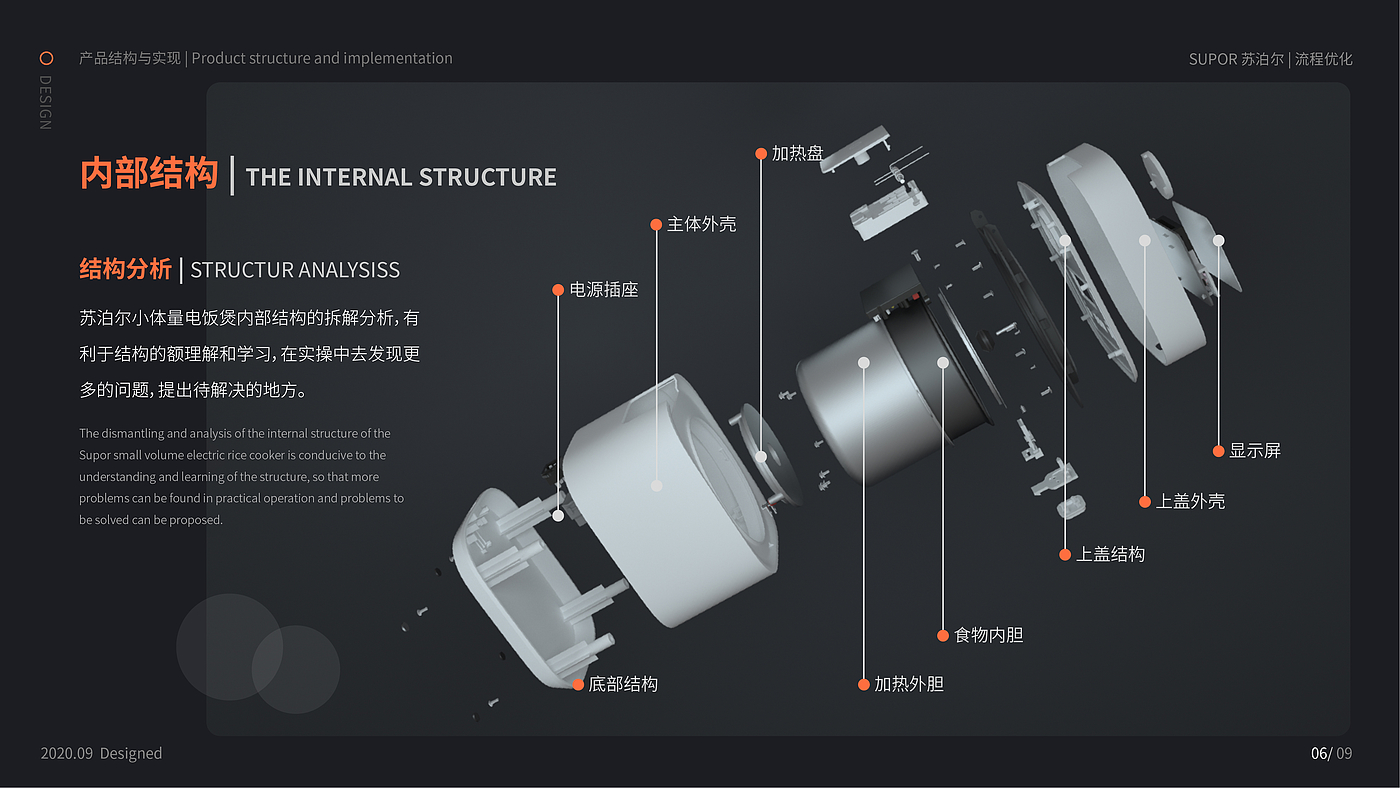 DESIGN

产品结构与实现 | Product structure and implementation

SUPOR 苏泊尔 | 流程优化

内部结构 | THE INTERNAL STRUCTURE

结构分析 | STRUCTUR ANALYSISS

苏泊尔小体量电饭煲内部结构的拆解分析，有利于结构的额理解和学习，在实操中去发现更多的问题，提出待解决的地方。

The dismantling and analysis of the internal structure of the Supor small volume electric rice cooker is conducive to the understanding and learning of the structure, so that more problems can be found in practical operation and problems to be solved can be proposed.

加热盘

主体外壳

电源插座

显示屏

上盖外壳

上盖结构

食物内胆

加热外胆

底部结构

2020.09 Designed

06/ 09