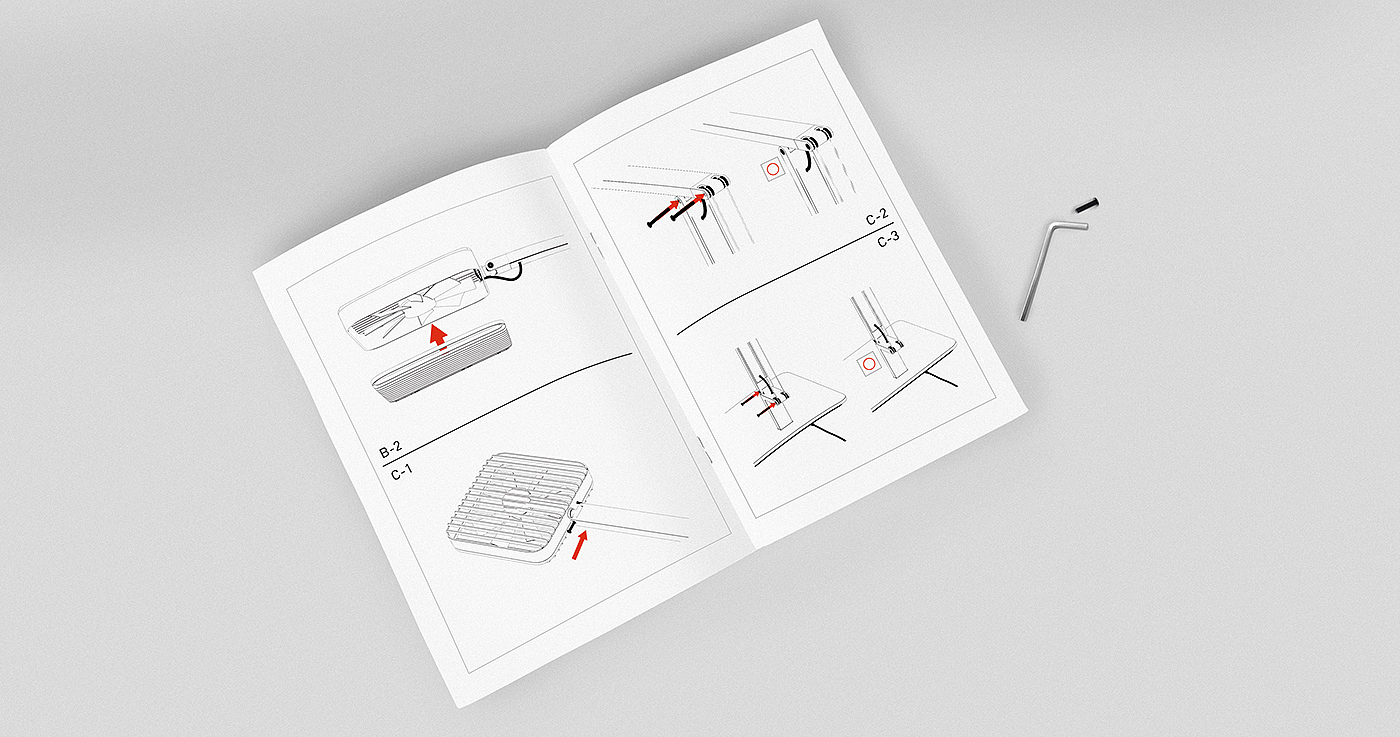 B-2
C-1

C-2
C-3