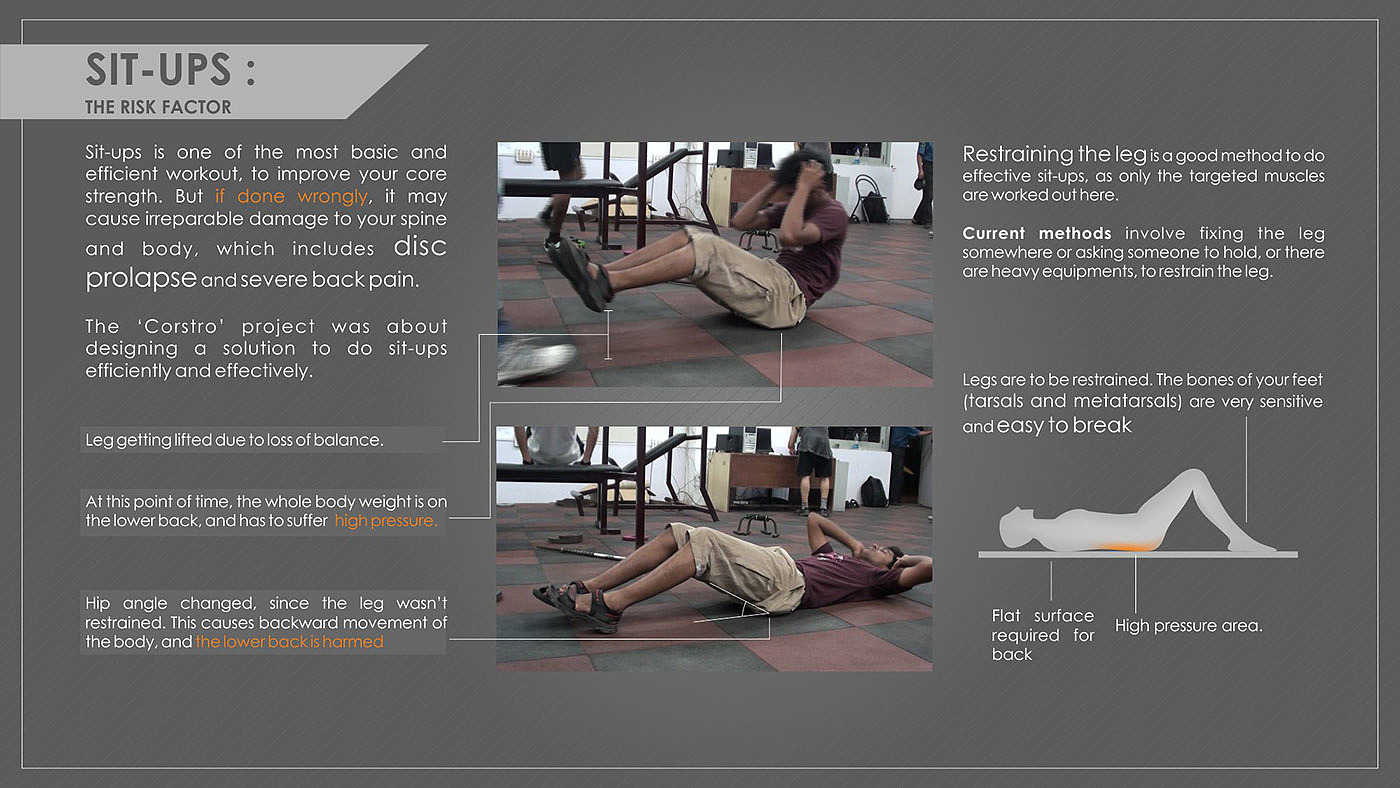 SIT-UPS :
THE RISK FACTOR

Sit-ups is one of the most basic and efficient workout, to improve your core strength. But if done wrongly, it may cause irreparable damage to your spine and body, which includes disc prolapse and severe back pain.

The 'Corstro' project was about designing a solution to do sit-ups efficiently and effectively.

Leg getting lifted due to loss of balance.

At this point of time, the whole body weight is on the lower back, and has to suffer high pressure.

Hip angle changed, since the leg wasn't restrained. This causes backward movement of the body, and the lower back is harmed

Restraining the leg is a good method to do effective sit-ups, as only the targeted muscles are worked out here.

Current methods involve fixing the leg somewhere or asking someone to hold, or there are heavy equipments, to restrain the leg.

Legs are to be restrained. The bones of your feet (tarsals and metatarsals) are very sensitive and easy to break

Flat surface required for back

High pressure area.