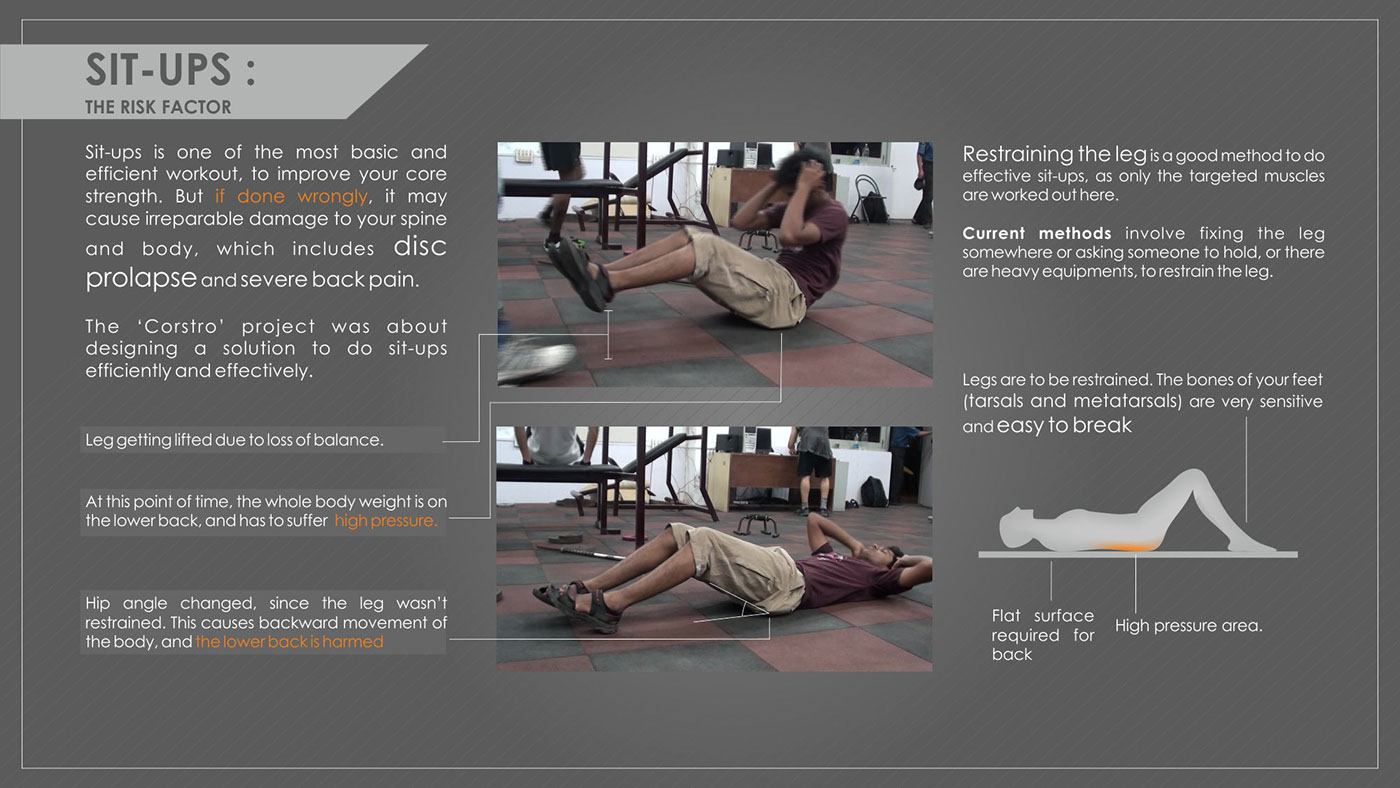 SIT-UPS :
THE RISK FACTOR

Sit-ups is one of the most basic and efficient workout, to improve your core strength. But if done wrongly, it may cause irreparable damage to your spine and body, which includes disc prolapse and severe back pain.

The 'Corstro' project was about designing a solution to do sit-ups efficiently and effectively.

Leg getting lifted due to loss of balance.

At this point of time, the whole body weight is on the lower back, and has to suffer high pressure.

Hip angle changed, since the leg wasn't restrained. This causes backward movement of the body, and the lower back is harmed

Restraining the leg is a good method to do effective sit-ups, as only the targeted muscles are worked out here.

Current methods involve fixing the leg somewhere or asking someone to hold, or there are heavy equipments, to restrain the leg.

Legs are to be restrained. The bones of your feet (tarsals and metatarsals) are very sensitive and easy to break

Flat surface required for back

High pressure area.