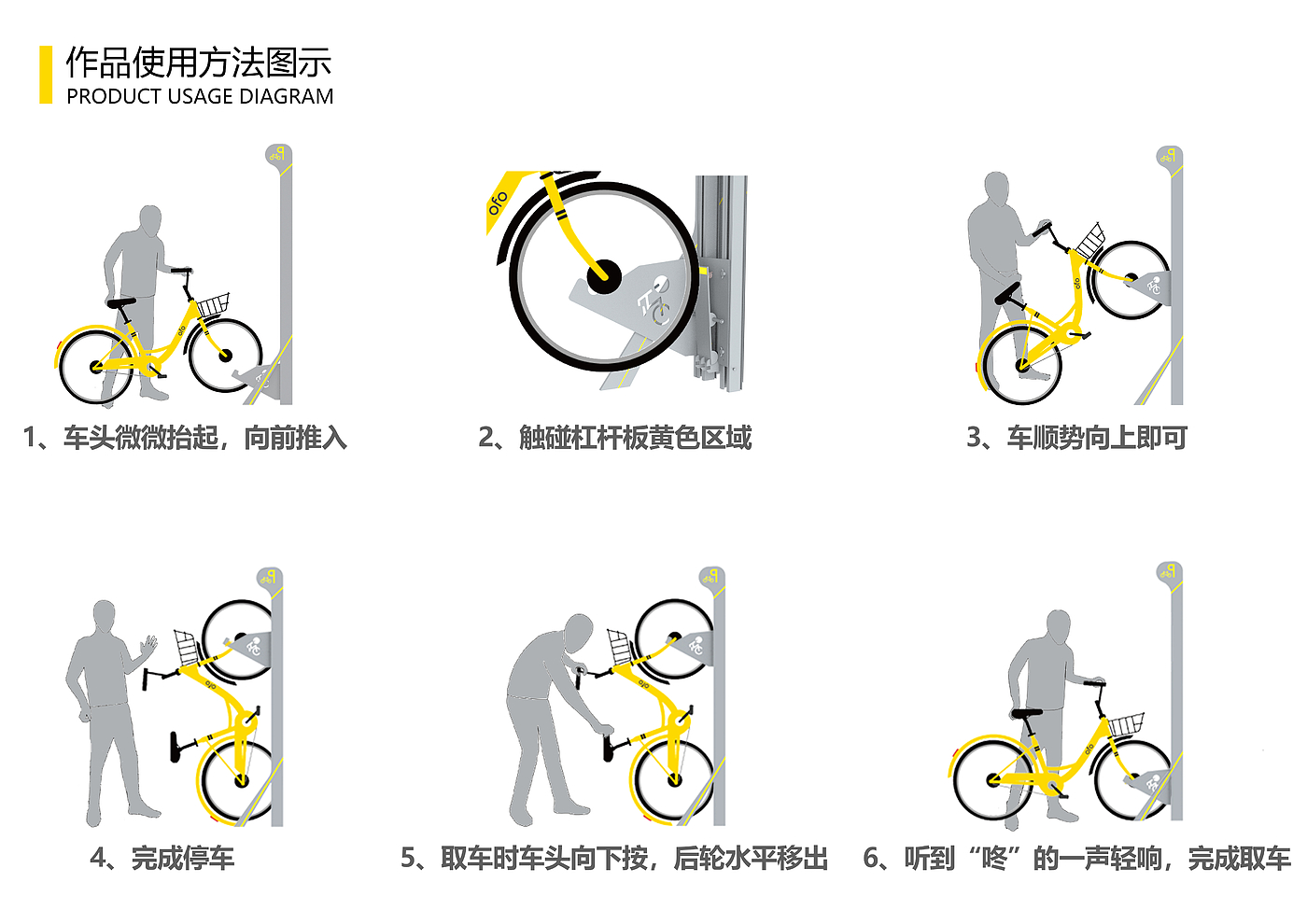 作品使用方法图示
PRODUCT USAGE DIAGRAM

ofo

1、车头微微抬起，向前推入

2、触碰杠杆板黄色区域

3、车顺势向上即可

4、完成停车

5、取车时车头向下按，后轮水平移出

6、听到“咚”的一声轻响，完成取车