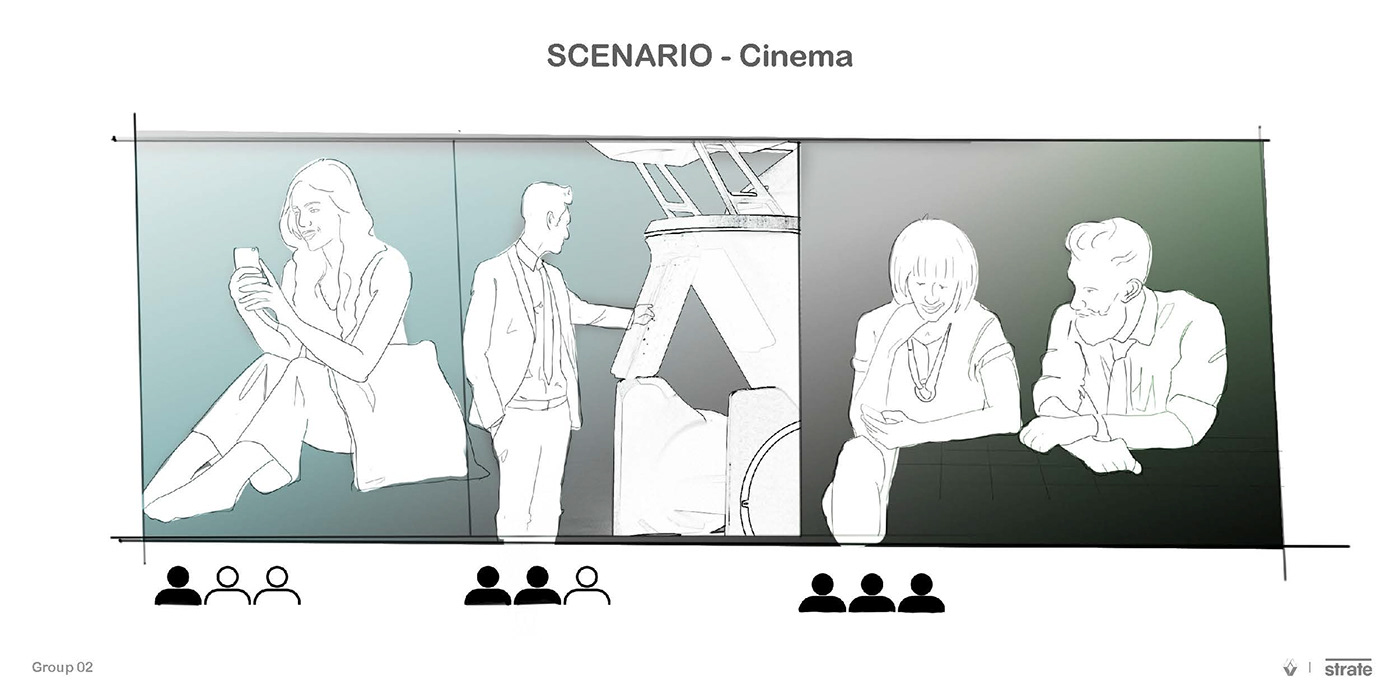 SCENARIO - Cinema

Group 02

strate