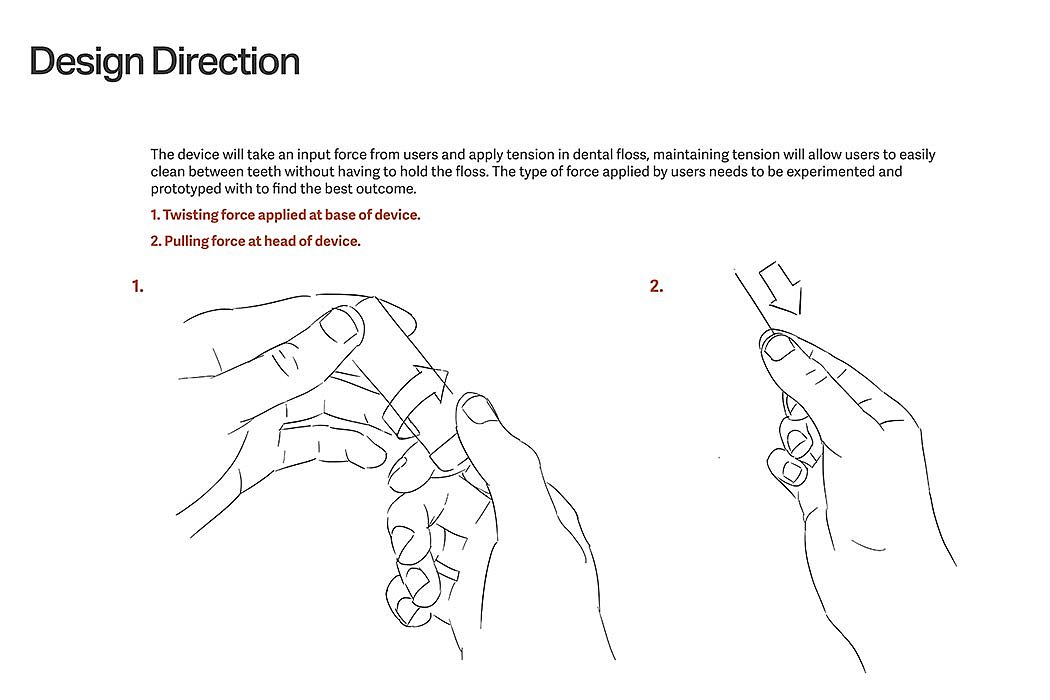 Design Direction

The device will take an input force from users and apply tension in dental floss, maintaining tension will allow users to easily clean between teeth without having to hold the floss. The type of force applied by users needs to be experimented and prototyped with to find the best outcome.

1. Twisting force applied at base of device.

2. Pulling force at head of device.

1.

2.