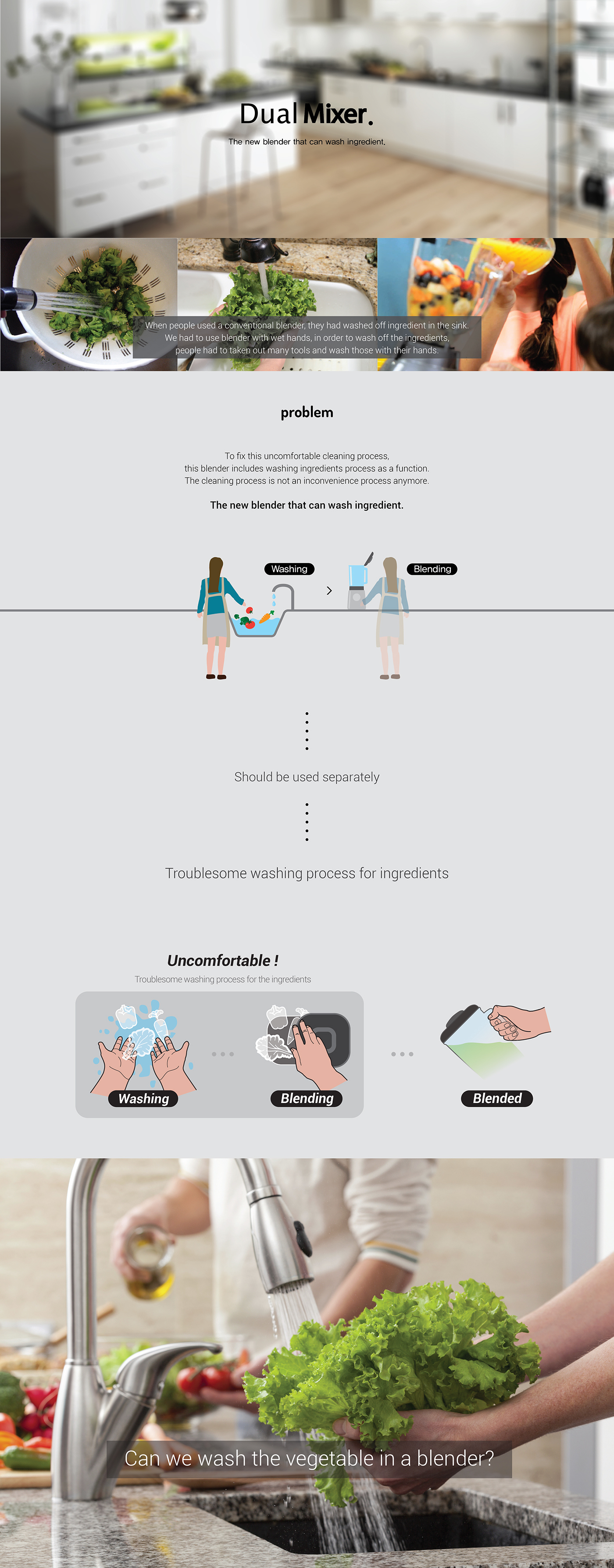 Dual Mixer.

The new blender that can wash ingredient.

When people used a conventional blender, they had washed off ingredient in the sink. We had to use blender with wet hands, in order to wash off the ingredients, people had to taken out many tools and wash those with their hands.

problem

To fix this uncomfortable cleaning process, this blender includes washing ingredients process as a function. The cleaning process is not an inconvenience process anymore.

The new blender that can wash ingredient.

Washing

>

Blending

Should be used separately

Troublesome washing process for ingredients

Uncomfortable !

Troublesome washing process for the ingredients

Washing

Blending

Blended

Can we wash the vegetable in a blender?