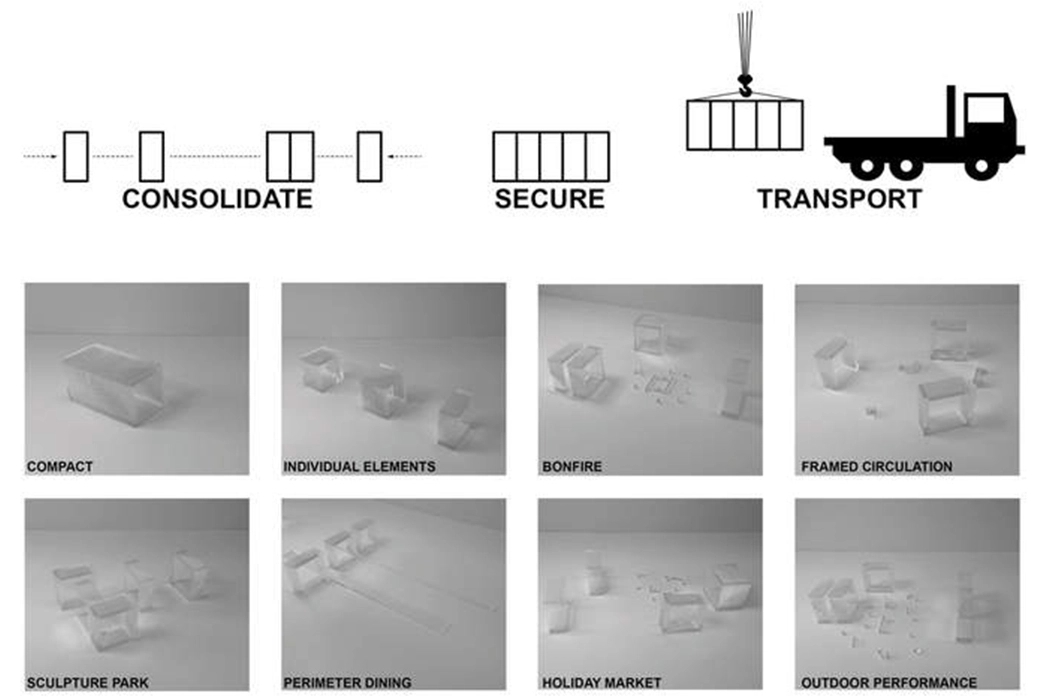 CONSOLIDATE

SECURE

TRANSPORT

COMPACT

INDIVIDUAL ELEMENTS

BONFIRE

FRAMED CIRCULATION

SCULPTURE PARK

PERIMETER DINING

HOLIDAY MARKET

OUTDOOR PERFORMANCE