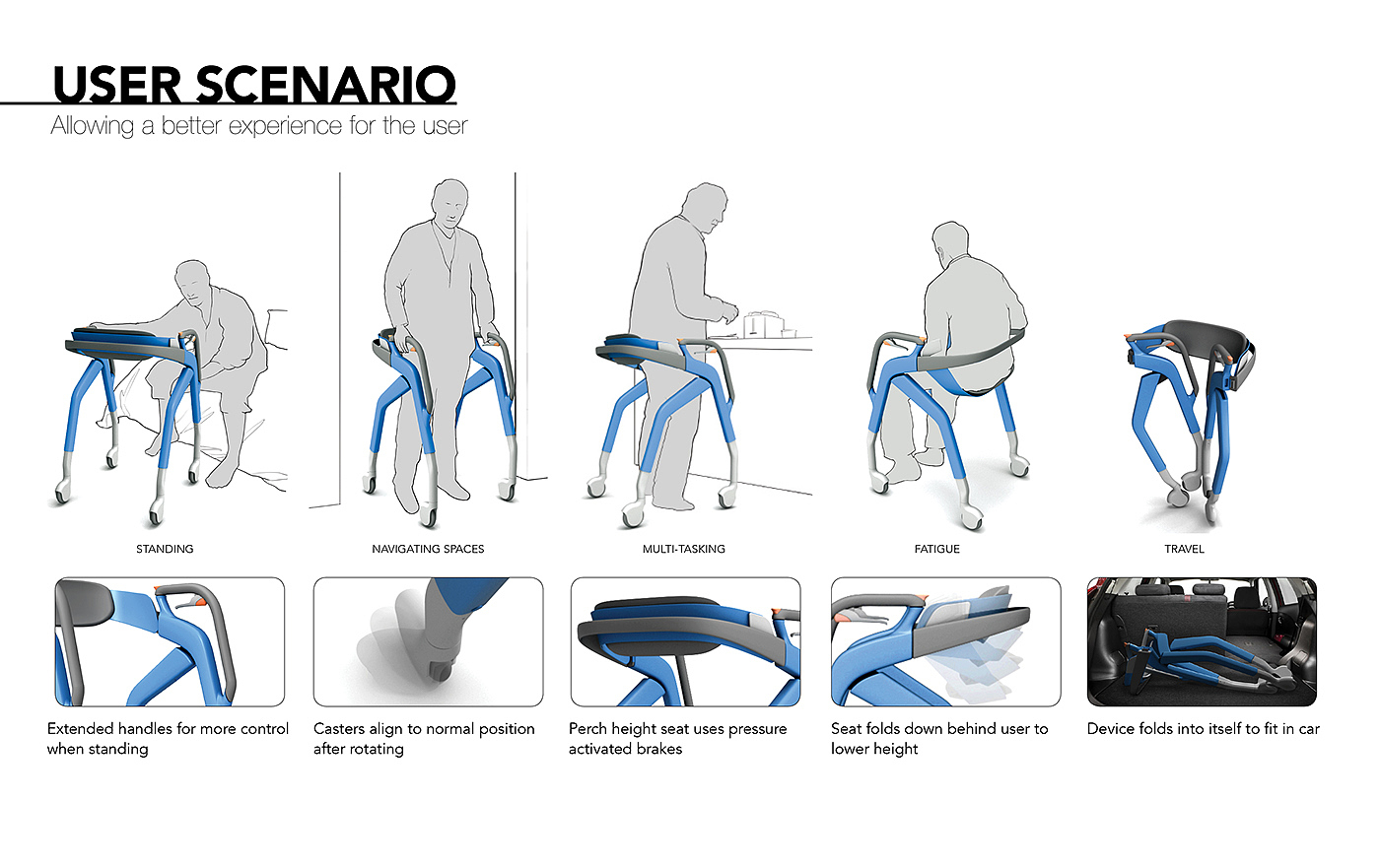 USER SCENARIO
Allowing a better experience for the user

STANDING

NAVIGATING SPACES

MULTI-TASKING

FATIGUE

TRAVEL

Extended handles for more control when standing

Casters align to normal position after rotating

Perch height seat uses pressure activated brakes

Seat folds down behind user to lower height

Device folds into itself to fit in car