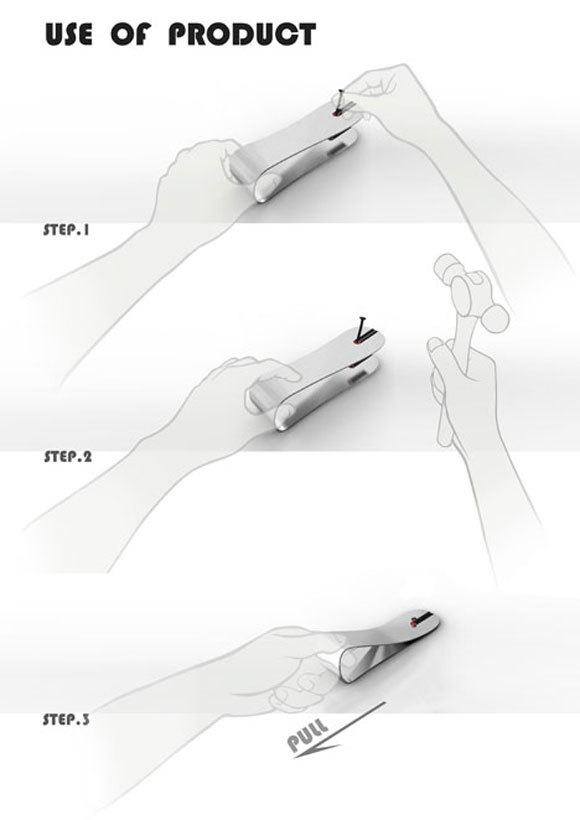 USE OF PRODUCT

STEP.1

STEP.2

STEP.3

PULL