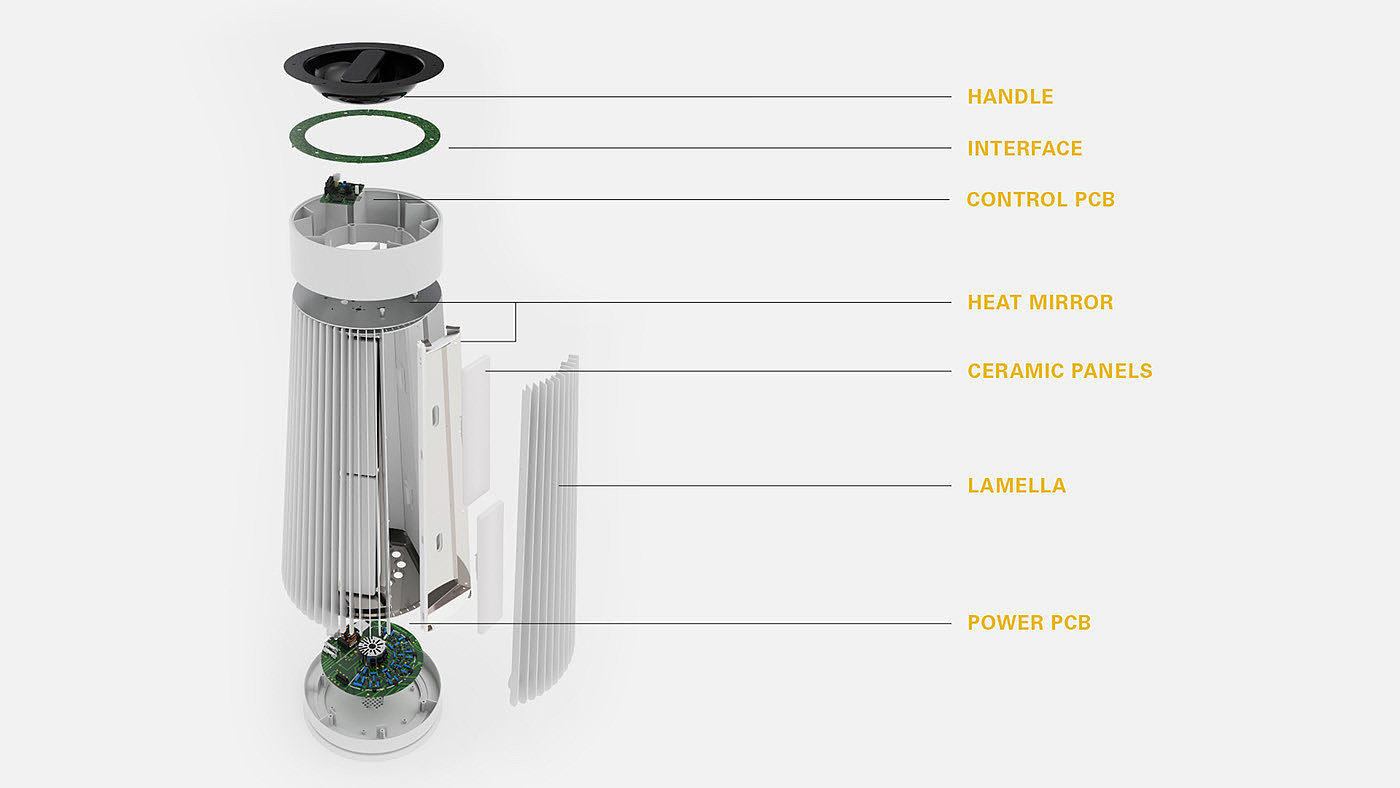 HANDLE
INTERFACE
CONTROL PCB
HEAT MIRROR
CERAMIC PANELS
LAMELLA
POWER PCB