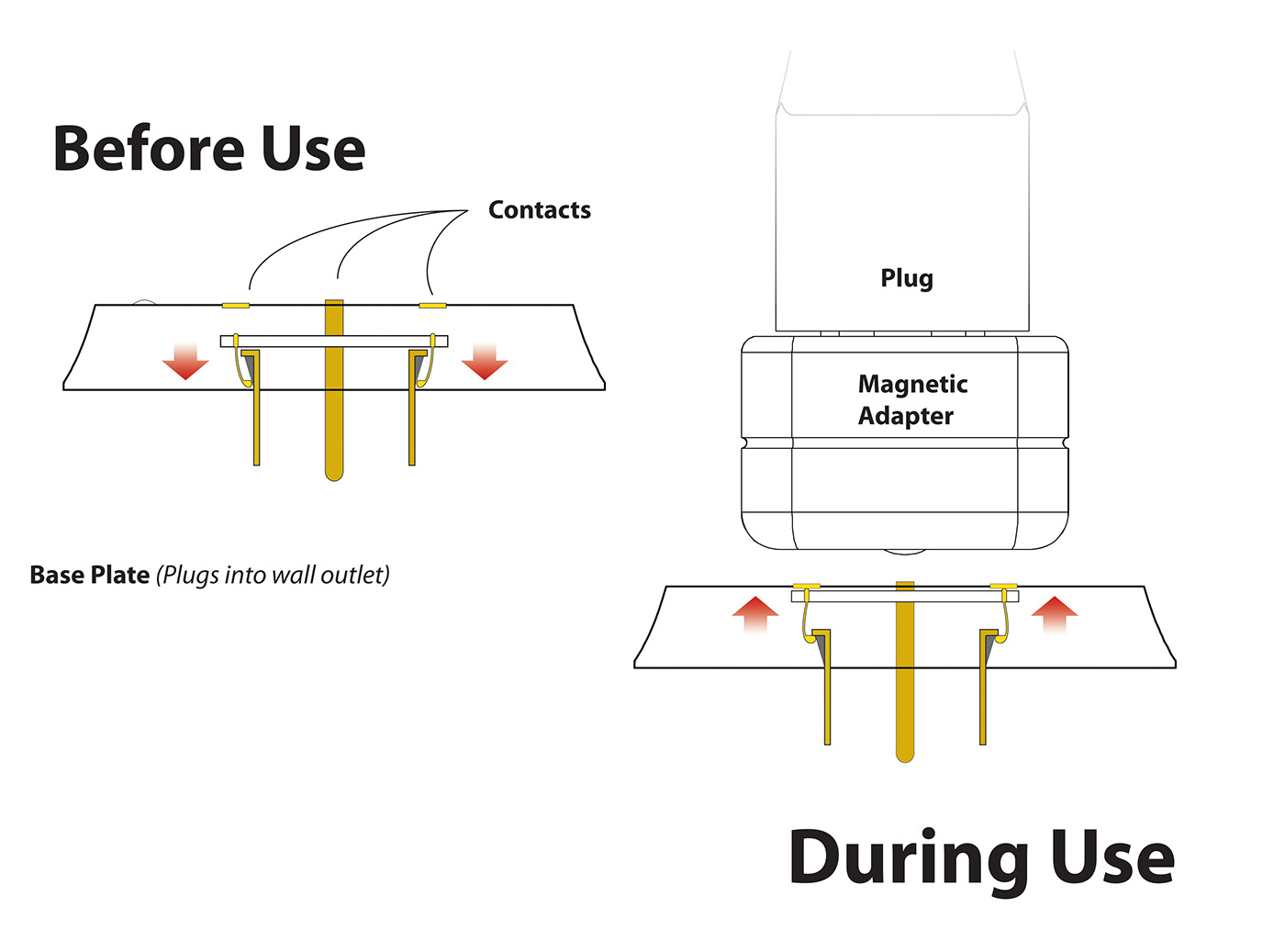 Before Use

Contacts

Base Plate (Plugs into wall outlet)

Plug

Magnetic Adapter

During Use