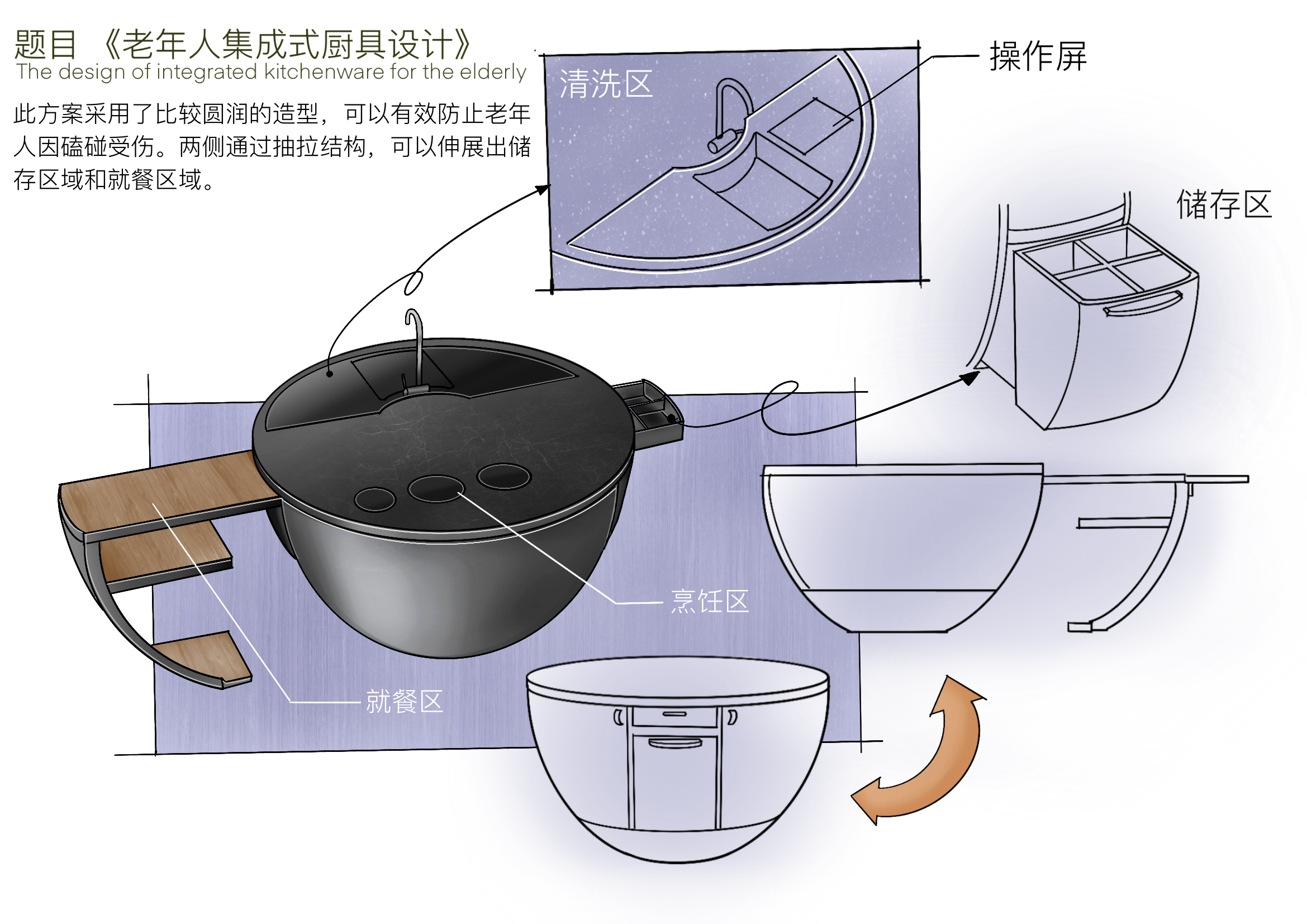 题目 《老年人集成式厨具设计》
The design of integrated kitchenware for the elderly

此方案采用了比较圆润的造型，可以有效防止老年人因磕碰受伤。两侧通过抽拉结构，可以伸展出储存区域和就餐区域。

清洗区

操作屏

储存区

烹饪区

就餐区