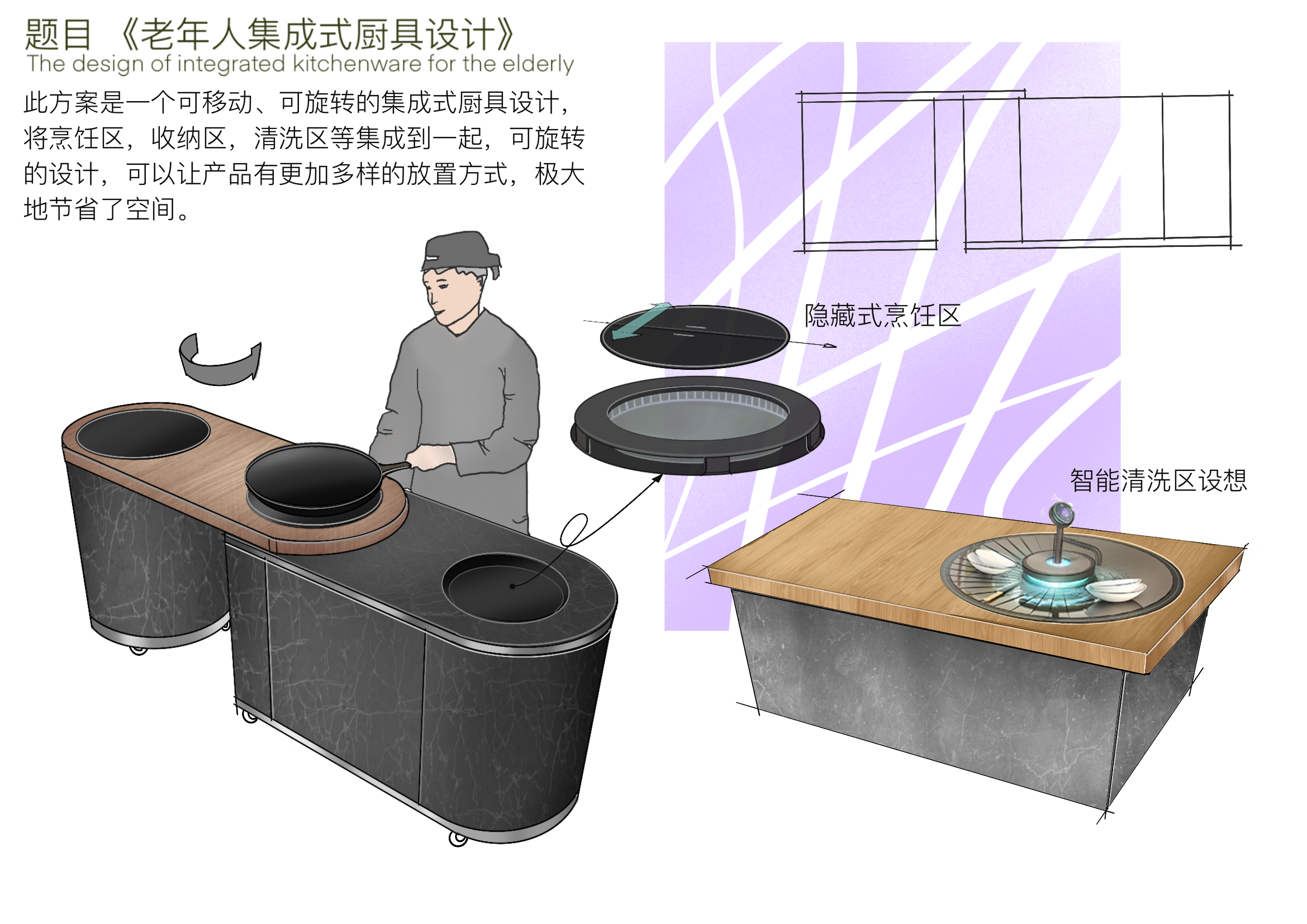 题目 《老年人集成式厨具设计》
The design of integrated kitchenware for the elderly

此方案是一个可移动、可旋转的集成式厨具设计，将烹饪区，收纳区，清洗区等集成到一起，可旋转的设计，可以让产品有更加多样的放置方式，极大地节省了空间。

隐藏式烹饪区

智能清洗区设想