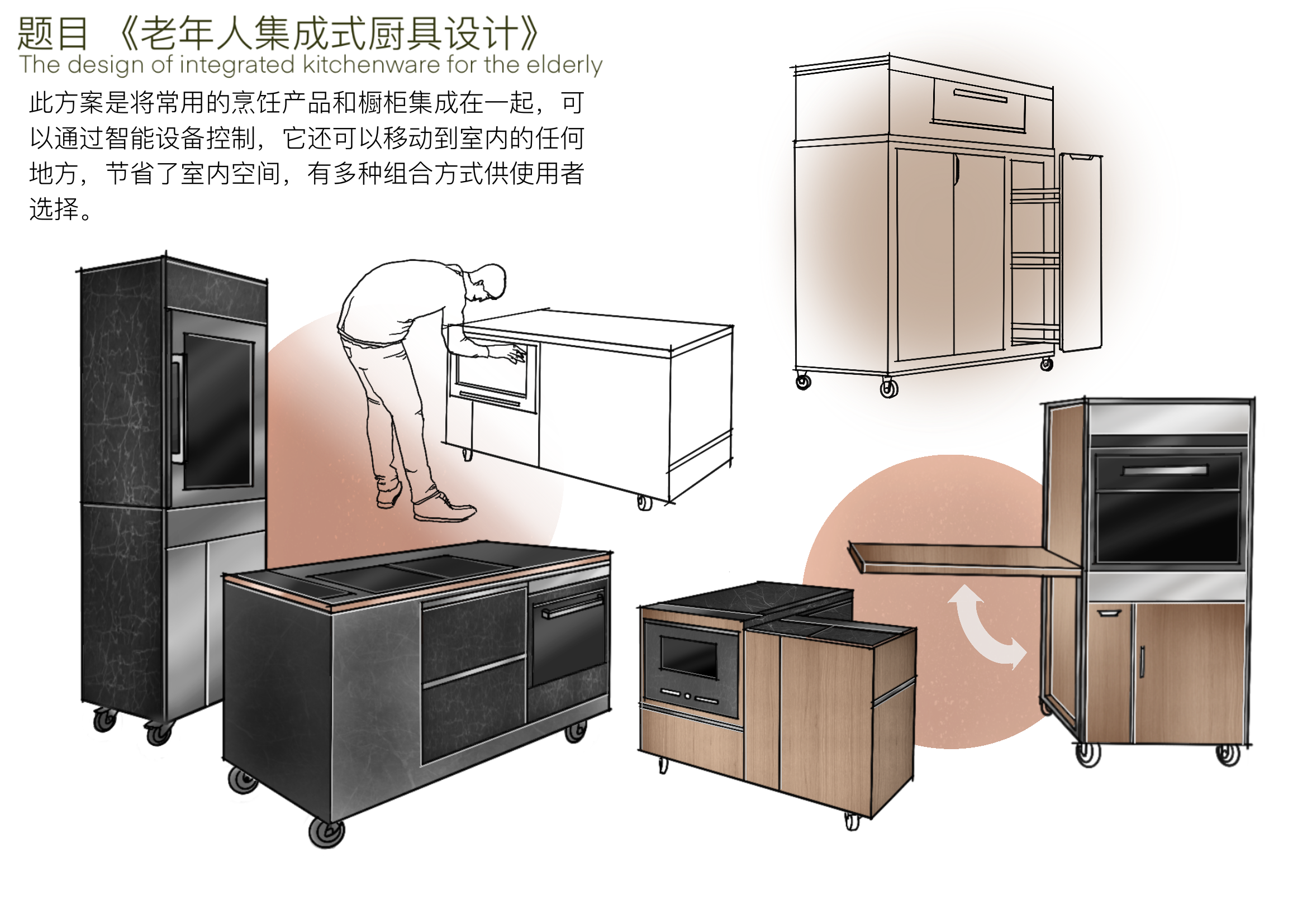 题目 《老年人集成式厨具设计》
The design of integrated kitchenware for the elderly

此方案是将常用的烹饪产品和橱柜集成在一起，可以通过智能设备控制，它还可以移动到室内的任何地方，节省了室内空间，有多种组合方式供使用者选择。