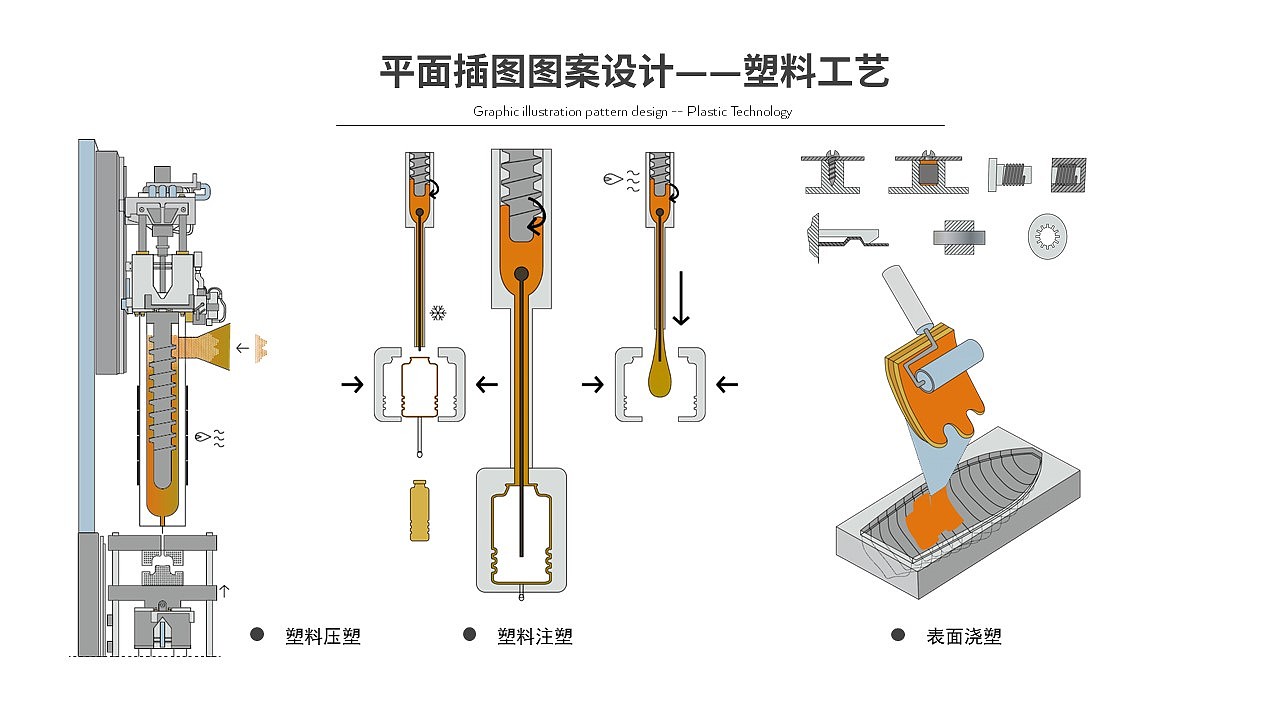 平面插图图案设计——塑料工艺

Graphic illustration pattern design -- Plastic Technology

塑料压塑

塑料注塑

表面浇塑