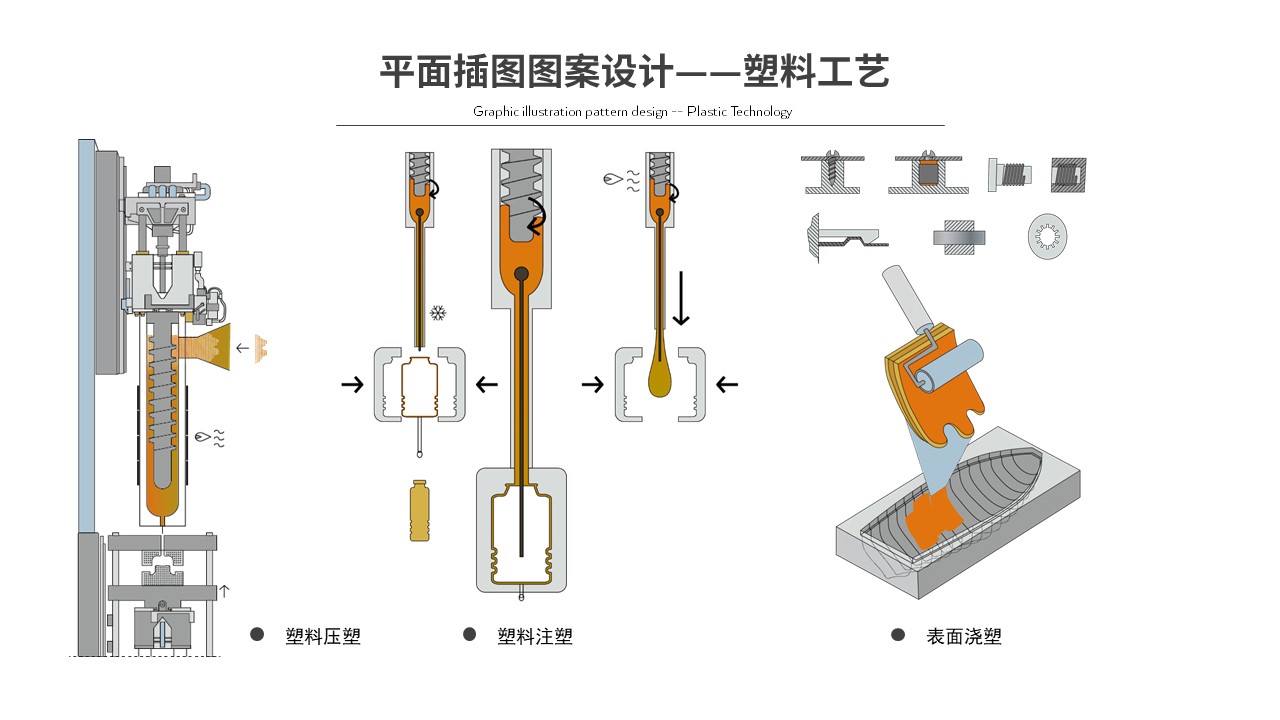 平面插图图案设计——塑料工艺

Graphic illustration pattern design -- Plastic Technology

塑料压塑

塑料注塑

表面浇塑