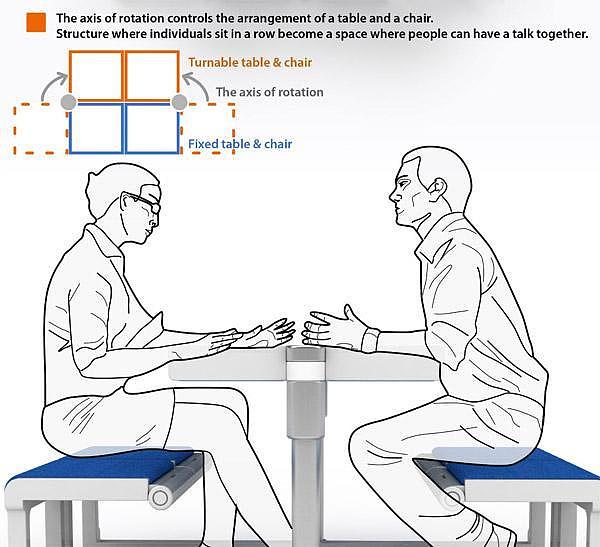 The axis of rotation controls the arrangement of a table and a chair.
Structure where individuals sit in a row become a space where people can have a talk together.

Turnable table & chair

The axis of rotation

Fixed table & chair