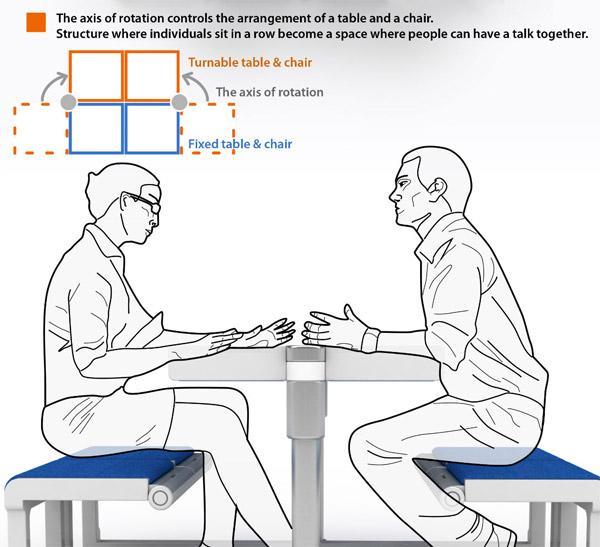 The axis of rotation controls the arrangement of a table and a chair.
Structure where individuals sit in a row become a space where people can have a talk together.

Turnable table & chair

The axis of rotation

Fixed table & chair