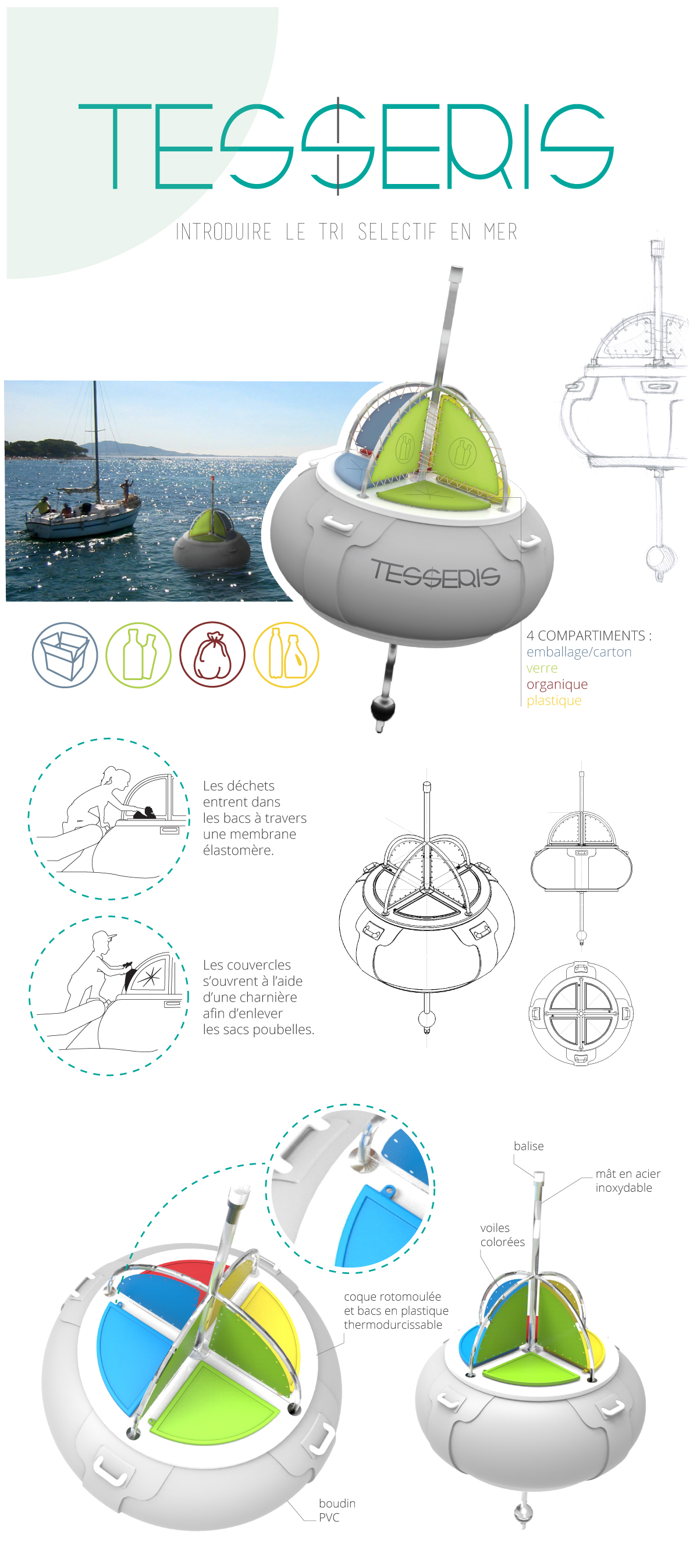 TESSERIS

INTRODUIRE LE TRI SELECTIF EN MER

TESSERIS

4 COMPARTIMENTS :
emballage/carton
verre
organique
plastique

Les déchets entrent dans les bacs à travers une membrane élastomère.

Les couvercles s'ouvrent à l'aide d'une charnière afin d'enlever les sacs poubelles.

balise

mât en acier inoxydable

voiles colorées

coque rotomoulée et bacs en plastique thermodurcissable

boudin PVC