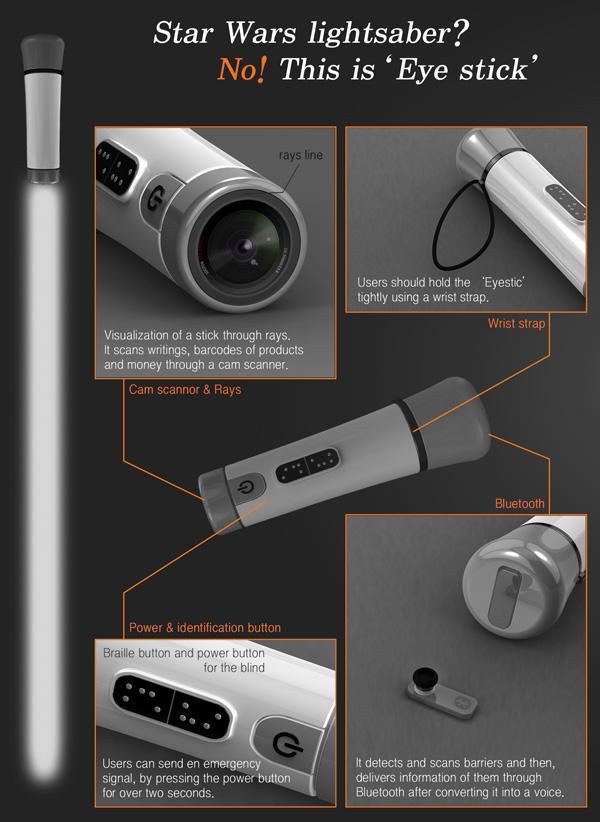 Star Wars lightsaber?
No! This is 'Eye stick'

rays line

Visualization of a stick through rays. It scans writings, barcodes of products and money through a cam scanner.

Cam scannor & Rays

Users should hold the 'Eyestic' tightly using a wrist strap.

Wrist strap

Bluetooth

Power & identification button

Braille button and power button for the blind

Users can send en emergency signal, by pressing the power button for over two seconds.

It detects and scans barriers and then, delivers information of them through Bluetooth after converting it into a voice.