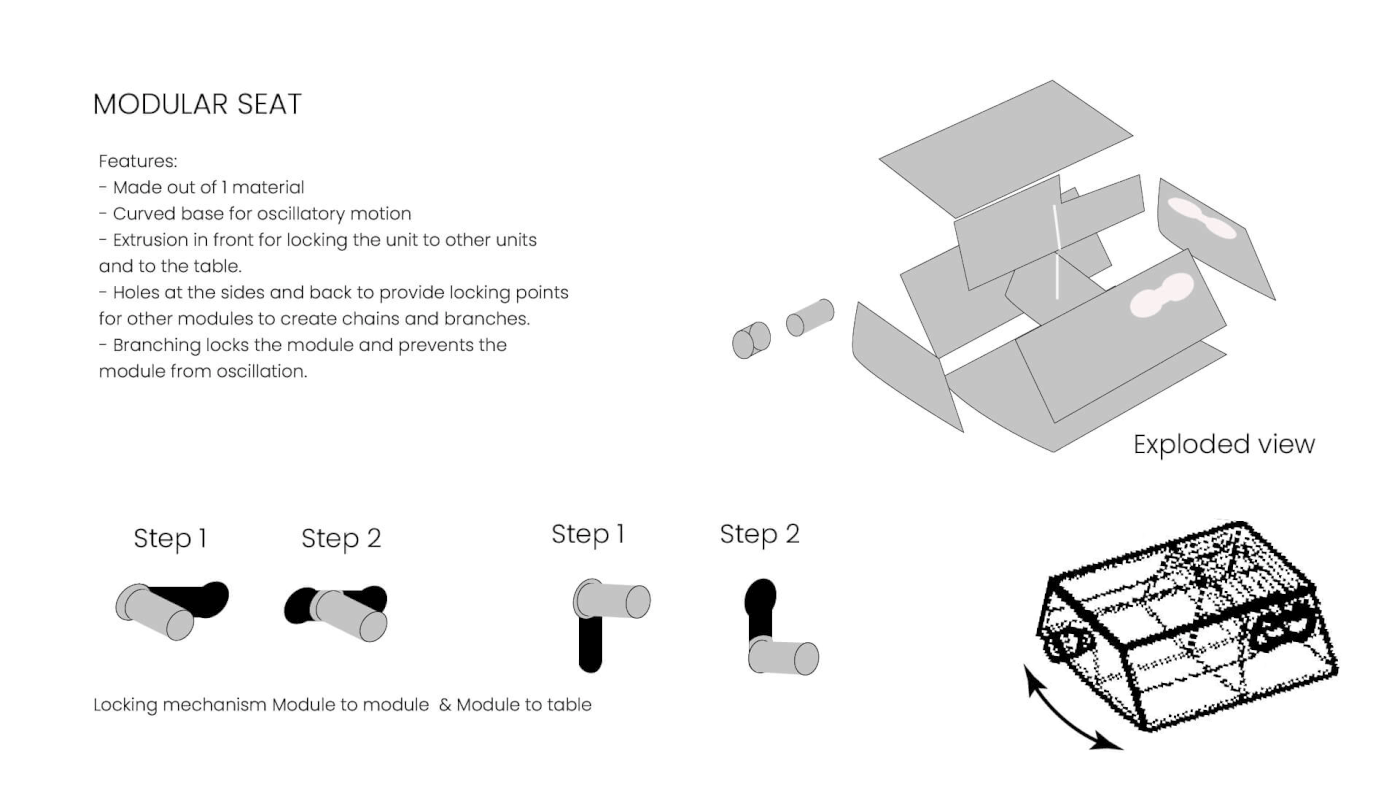 MODULAR SEAT

Features:
- Made out of 1 material
- Curved base for oscillatory motion
- Extrusion in front for locking the unit to other units and to the table.
- Holes at the sides and back to provide locking points for other modules to create chains and branches.
- Branching locks the module and prevents the module from oscillation.

Exploded view

Step 1 Step 2

Step 1 Step 2

Locking mechanism Module to module & Module to table