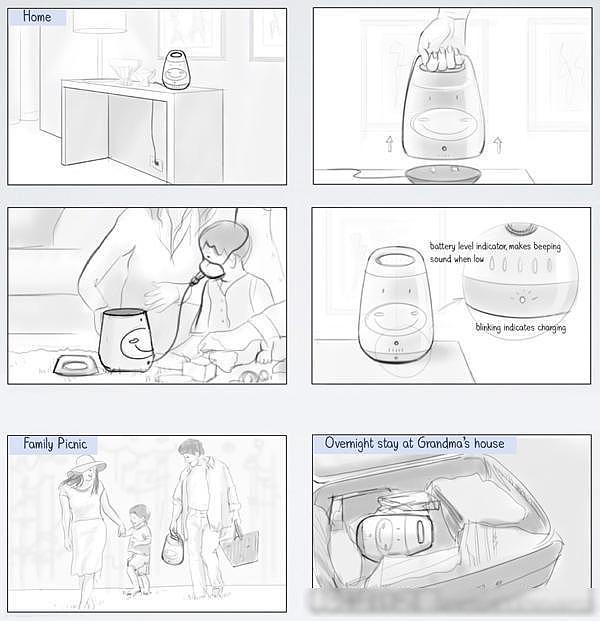 Home

battery level indicator, makes beeping sound when low

blinking indicates charging

Family Picnic

Overnight stay at Grandma's house