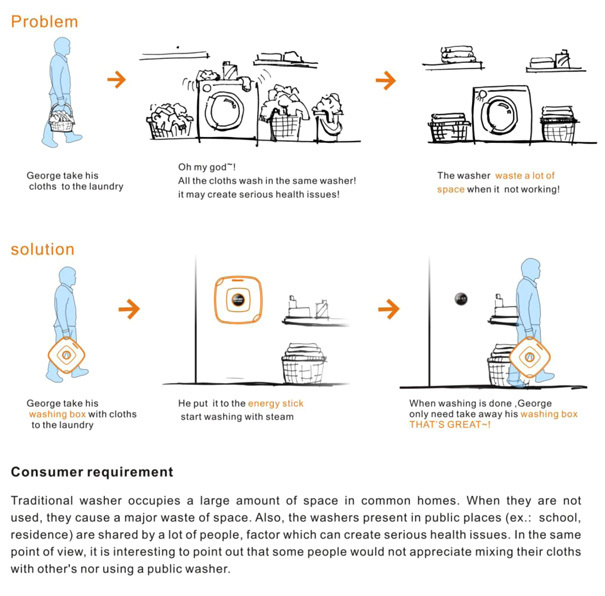 Problem

George take his cloths to the laundry

Oh my god~!
All the cloths wash in the same washer!
it may create serious health issues!

The washer waste a lot of space when it not working!

solution

George take his washing box with cloths to the laundry

He put it to the energy stick start washing with steam

When washing is done ,George only need take away his washing box
THAT'S GREAT~!

Consumer requirement

Traditional washer occupies a large amount of space in common homes. When they are not used, they cause a major waste of space. Also, the washers present in public places (ex.: school, residence) are shared by a lot of people, factor which can create serious health issues. In the same point of view, it is interesting to point out that some people would not appreciate mixing their cloths with other's nor using a public washer.