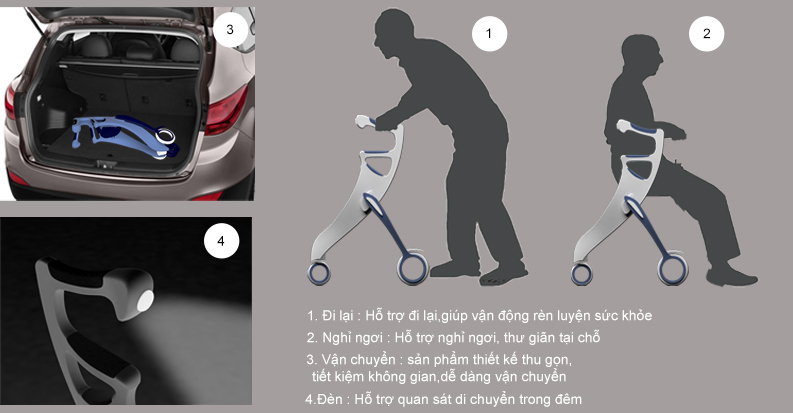 3

1

2

4

1. Đi lại : Hỗ trợ đi lại,giúp vận động rèn luyện sức khỏe

2. Nghỉ ngơi : Hỗ trợ nghỉ ngơi, thư giãn tại chỗ

3. Vận chuyển : sản phẩm thiết kế thu gọn, tiết kiệm không gian,dễ dàng vận chuyển

4.Đèn : Hỗ trợ quan sát di chuyển trong đêm