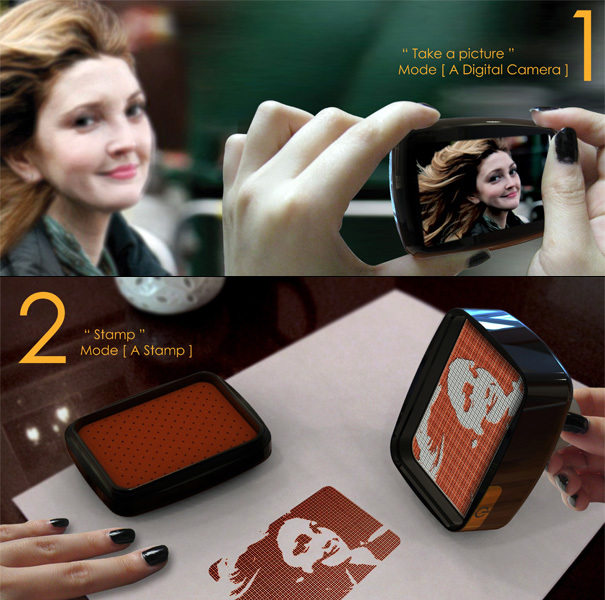 " Take a picture "
Mode [ A Digital Camera ]

1

2

" Stamp "
Mode [ A Stamp ]