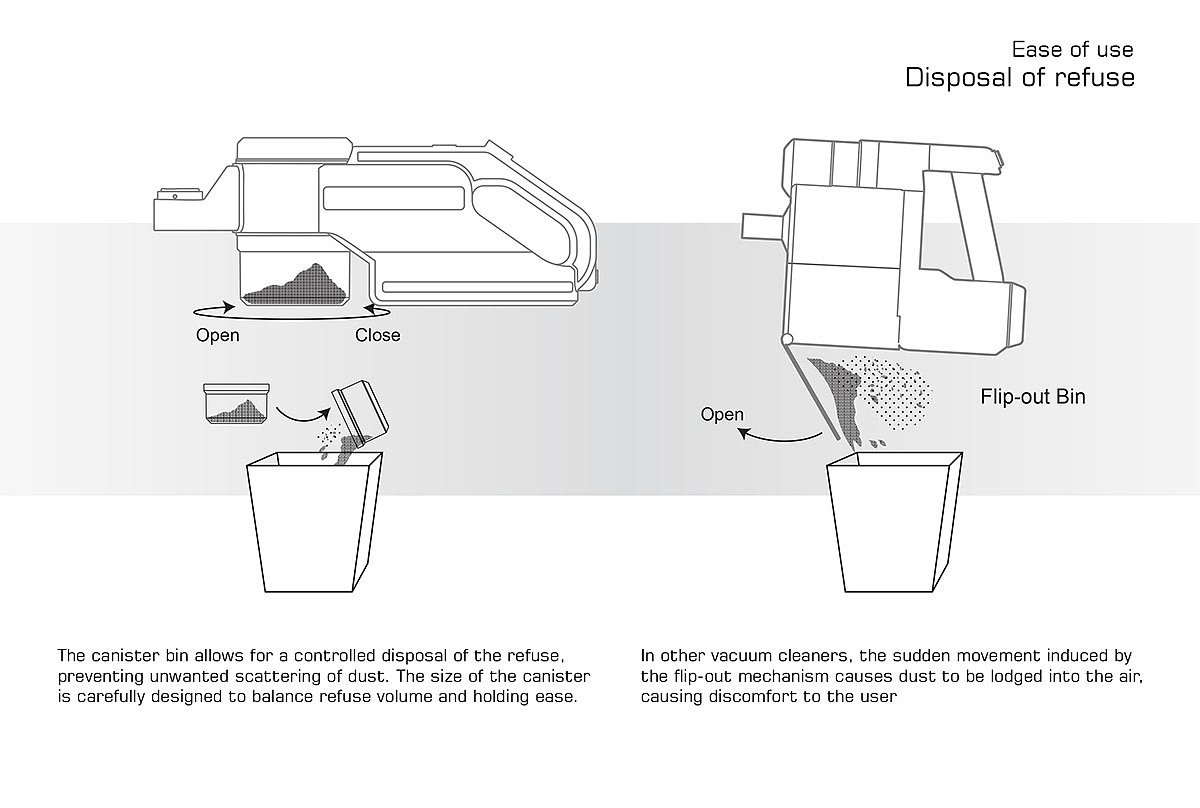 Ease of use
Disposal of refuse

Open
Close

Open
Flip-out Bin

The canister bin allows for a controlled disposal of the refuse, preventing unwanted scattering of dust. The size of the canister is carefully designed to balance refuse volume and holding ease.

In other vacuum cleaners, the sudden movement induced by the flip-out mechanism causes dust to be lodged into the air, causing discomfort to the user