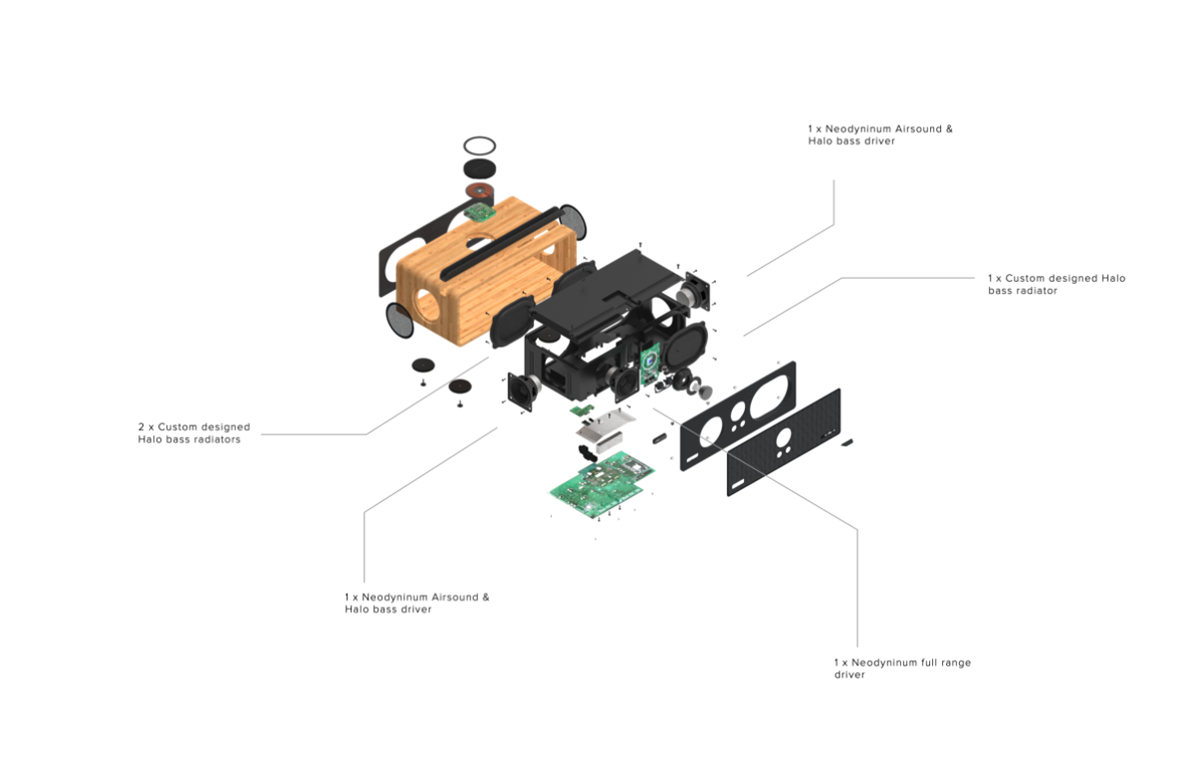 1 x Neodyninum Airsound & Halo bass driver

1 x Custom designed Halo bass radiator

2 x Custom designed Halo bass radiators

1 x Neodyninum Airsound & Halo bass driver

1 x Neodyninum full range driver