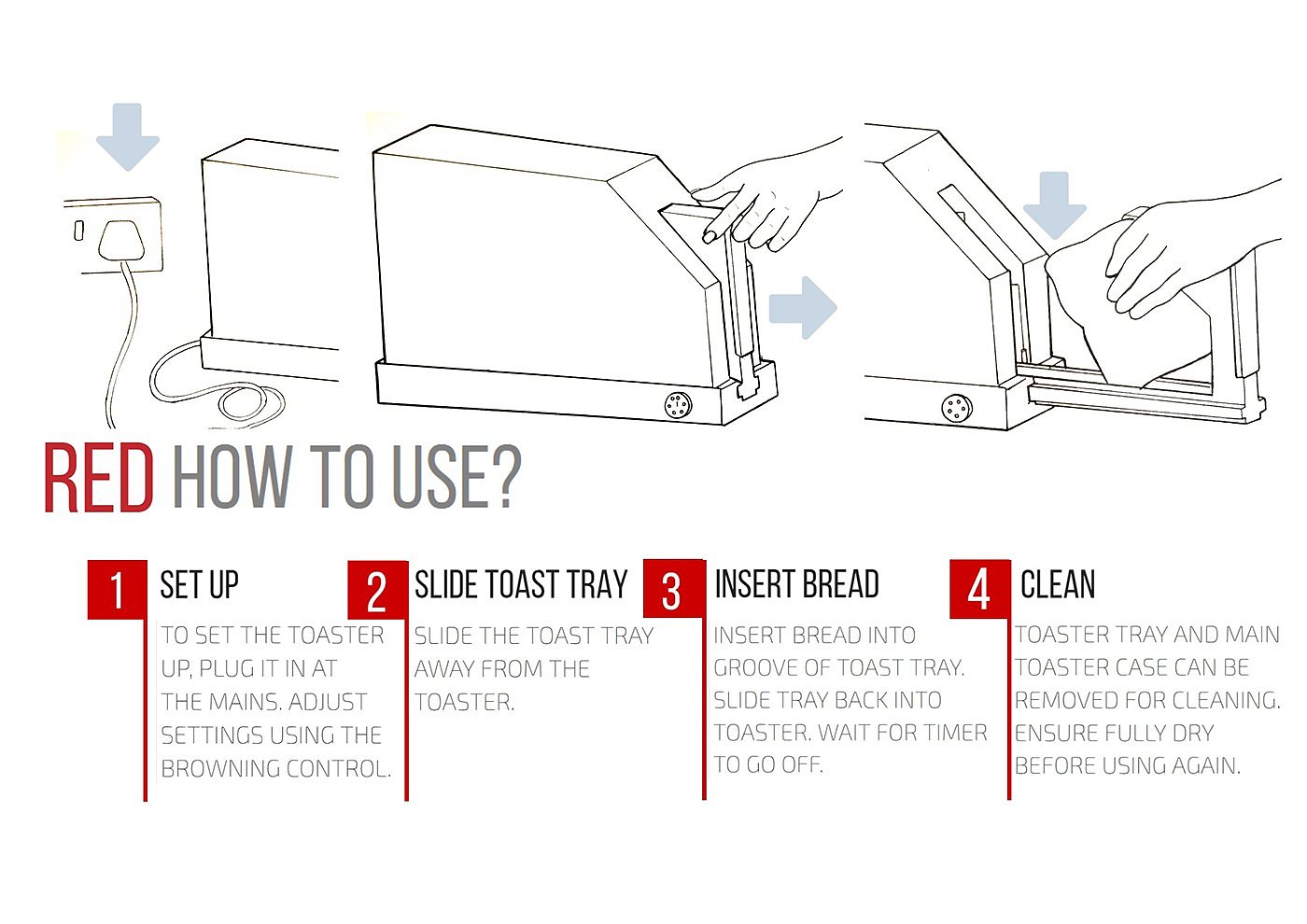 RED HOW TO USE?

1 SET UP

TO SET THE TOASTER UP, PLUG IT IN AT THE MAINS. ADJUST SETTINGS USING THE BROWNING CONTROL.

2 SLIDE TOAST TRAY

SLIDE THE TOAST TRAY AWAY FROM THE TOASTER.

3 INSERT BREAD

INSERT BREAD INTO GROOVE OF TOAST TRAY. SLIDE TRAY BACK INTO TOASTER. WAIT FOR TIMER TO GO OFF.

4 CLEAN

TOASTER TRAY AND MAIN TOASTER CASE CAN BE REMOVED FOR CLEANING. ENSURE FULLY DRY BEFORE USING AGAIN.