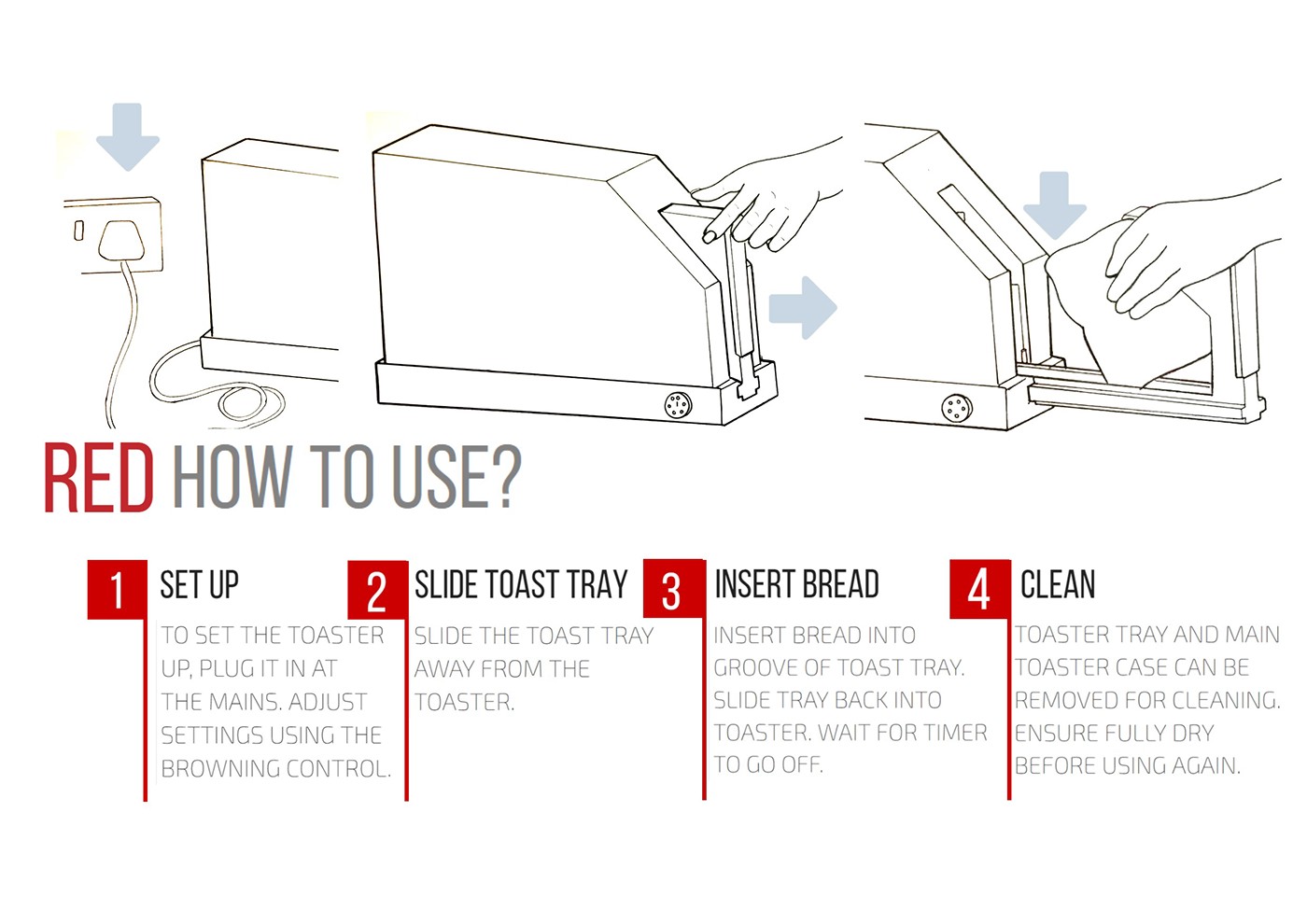 RED HOW TO USE?

1 SET UP

TO SET THE TOASTER UP, PLUG IT IN AT THE MAINS. ADJUST SETTINGS USING THE BROWNING CONTROL.

2 SLIDE TOAST TRAY

SLIDE THE TOAST TRAY AWAY FROM THE TOASTER.

3 INSERT BREAD

INSERT BREAD INTO GROOVE OF TOAST TRAY. SLIDE TRAY BACK INTO TOASTER. WAIT FOR TIMER TO GO OFF.

4 CLEAN

TOASTER TRAY AND MAIN TOASTER CASE CAN BE REMOVED FOR CLEANING. ENSURE FULLY DRY BEFORE USING AGAIN.