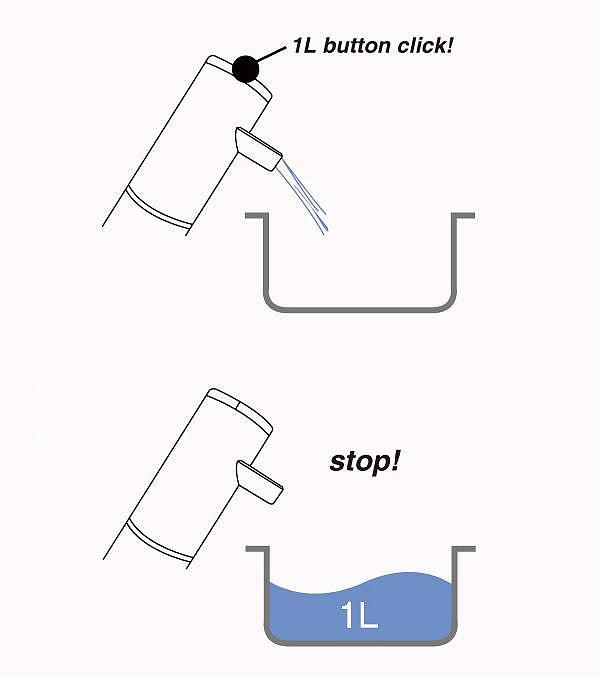 1L button click!

stop!

1L