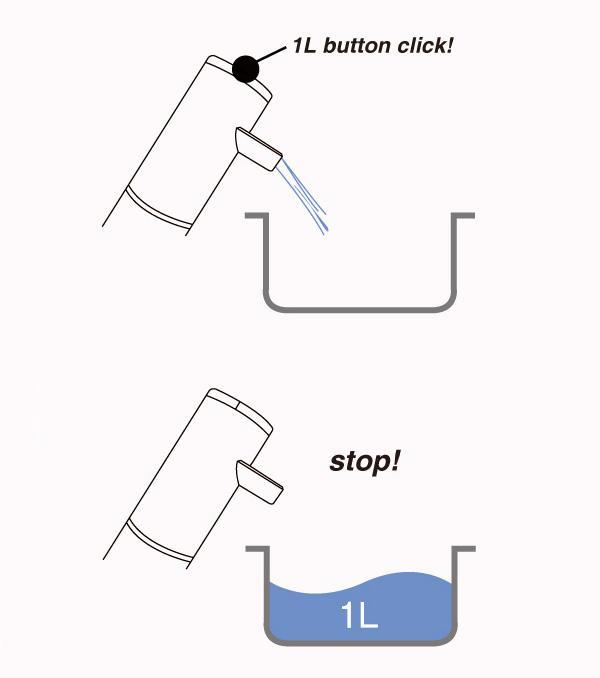 1L button click!

stop!

1L