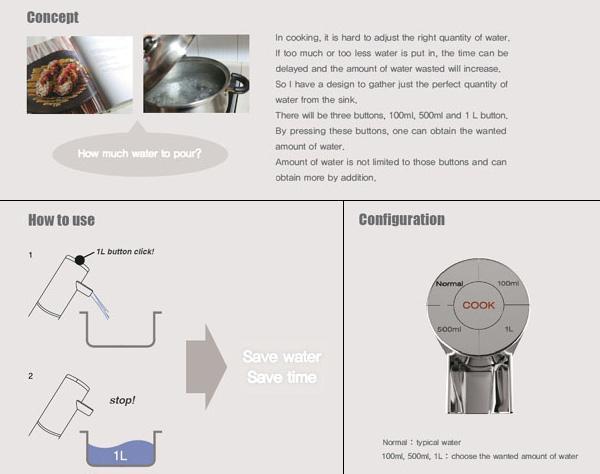 Concept

How much water to pour?

In cooking, it is hard to adjust the right quantity of water. If too much or too less water is put in, the time can be delayed and the amount of water wasted will increase. So I have a design to gather just the perfect quantity of water from the sink.
There will be three buttons, 100ml, 500ml and 1 L button. By pressing these buttons, one can obtain the wanted amount of water.
Amount of water is not limited to those buttons and can obtain more by addition.

How to use

1

1L button click!

2

stop!

1L

Save water
Save time

Configuration

Normal
100ml
COOK
500ml
1L

Normal : typical water
100ml, 500ml, 1L : choose the wanted amount of water