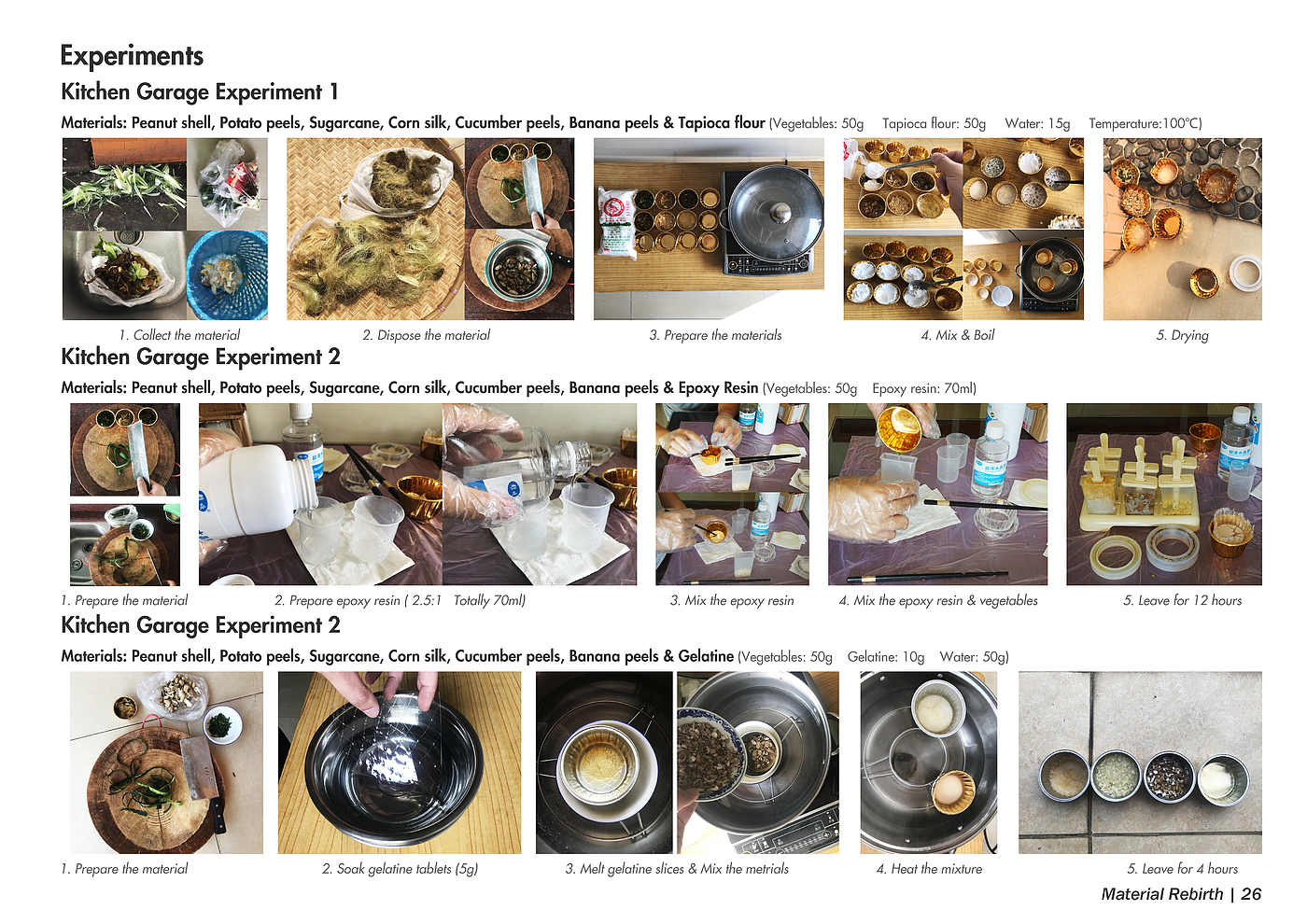 Experiments

Kitchen Garage Experiment 1

Materials: Peanut shell, Potato peels, Sugarcane, Corn silk, Cucumber peels, Banana peels & Tapioca flour (Vegetables: 50g Tapioca flour: 50g Water: 15g Temperature:100℃)

1. Collect the material

2. Dispose the material

3. Prepare the materials

4. Mix & Boil

5. Drying

Kitchen Garage Experiment 2

Materials: Peanut shell, Potato peels, Sugarcane, Corn silk, Cucumber peels, Banana peels & Epoxy Resin (Vegetables: 50g Epoxy resin: 70ml)

1. Prepare the material

2. Prepare epoxy resin ( 2.5:1 Totally 70ml)

3. Mix the epoxy resin

4. Mix the epoxy resin & vegetables

5. Leave for 12 hours

Kitchen Garage Experiment 2

Materials: Peanut shell, Potato peels, Sugarcane, Corn silk, Cucumber peels, Banana peels & Gelatine (Vegetables: 50g Gelatine: 10g Water: 50g)

1. Prepare the material

2. Soak gelatine tablets (5g)

3. Melt gelatine slices & Mix the metrials

4. Heat the mixture

5. Leave for 4 hours

Material Rebirth | 26