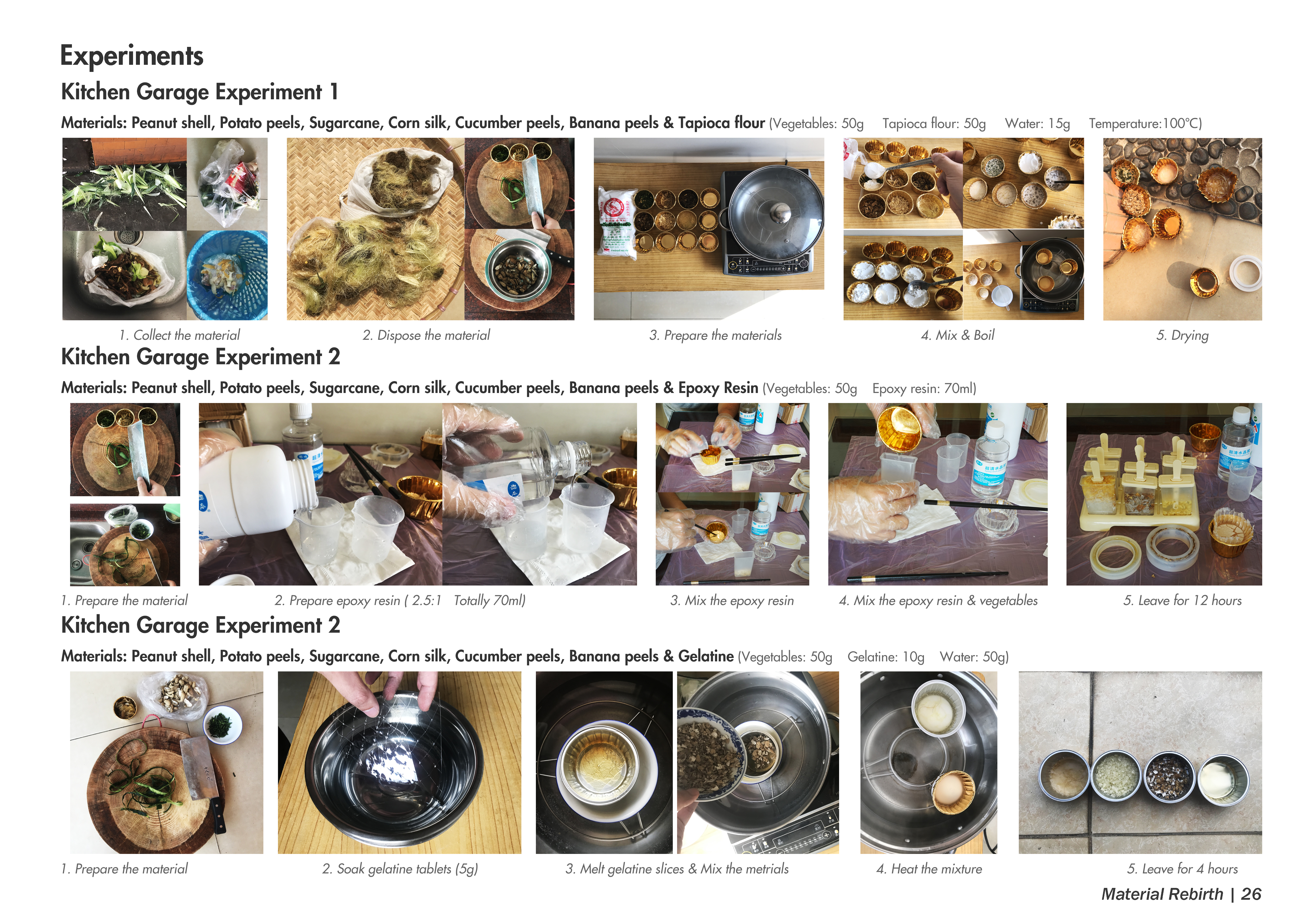 Experiments

Kitchen Garage Experiment 1

Materials: Peanut shell, Potato peels, Sugarcane, Corn silk, Cucumber peels, Banana peels & Tapioca flour (Vegetables: 50g Tapioca flour: 50g Water: 15g Temperature:100°C)

1. Collect the material

2. Dispose the material

3. Prepare the materials

4. Mix & Boil

5. Drying

Kitchen Garage Experiment 2

Materials: Peanut shell, Potato peels, Sugarcane, Corn silk, Cucumber peels, Banana peels & Epoxy Resin (Vegetables: 50g Epoxy resin: 70ml)

1. Prepare the material

2. Prepare epoxy resin ( 2.5:1 Totally 70ml)

3. Mix the epoxy resin

4. Mix the epoxy resin & vegetables

5. Leave for 12 hours

Kitchen Garage Experiment 2

Materials: Peanut shell, Potato peels, Sugarcane, Corn silk, Cucumber peels, Banana peels & Gelatine (Vegetables: 50g Gelatine: 10g Water: 50g)

1. Prepare the material

2. Soak gelatine tablets (5g)

3. Melt gelatine slices & Mix the metrials

4. Heat the mixture

5. Leave for 4 hours

Material Rebirth | 26