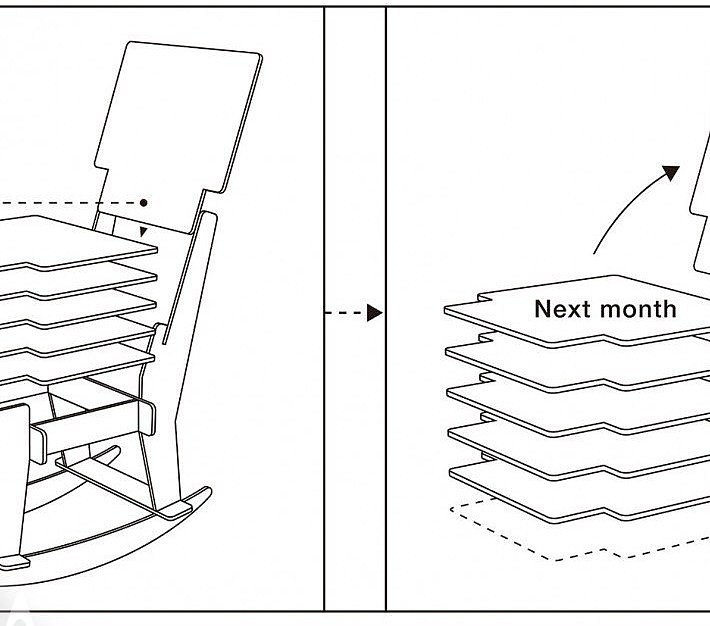 Next month