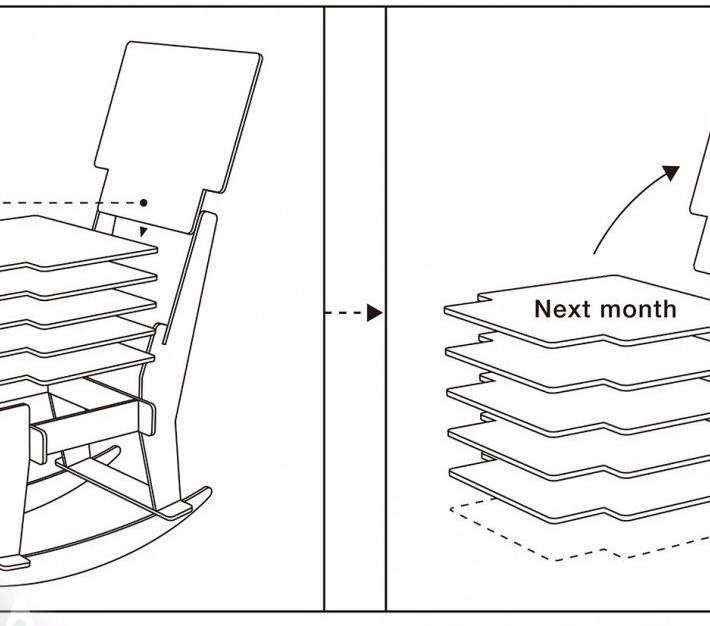 Next month